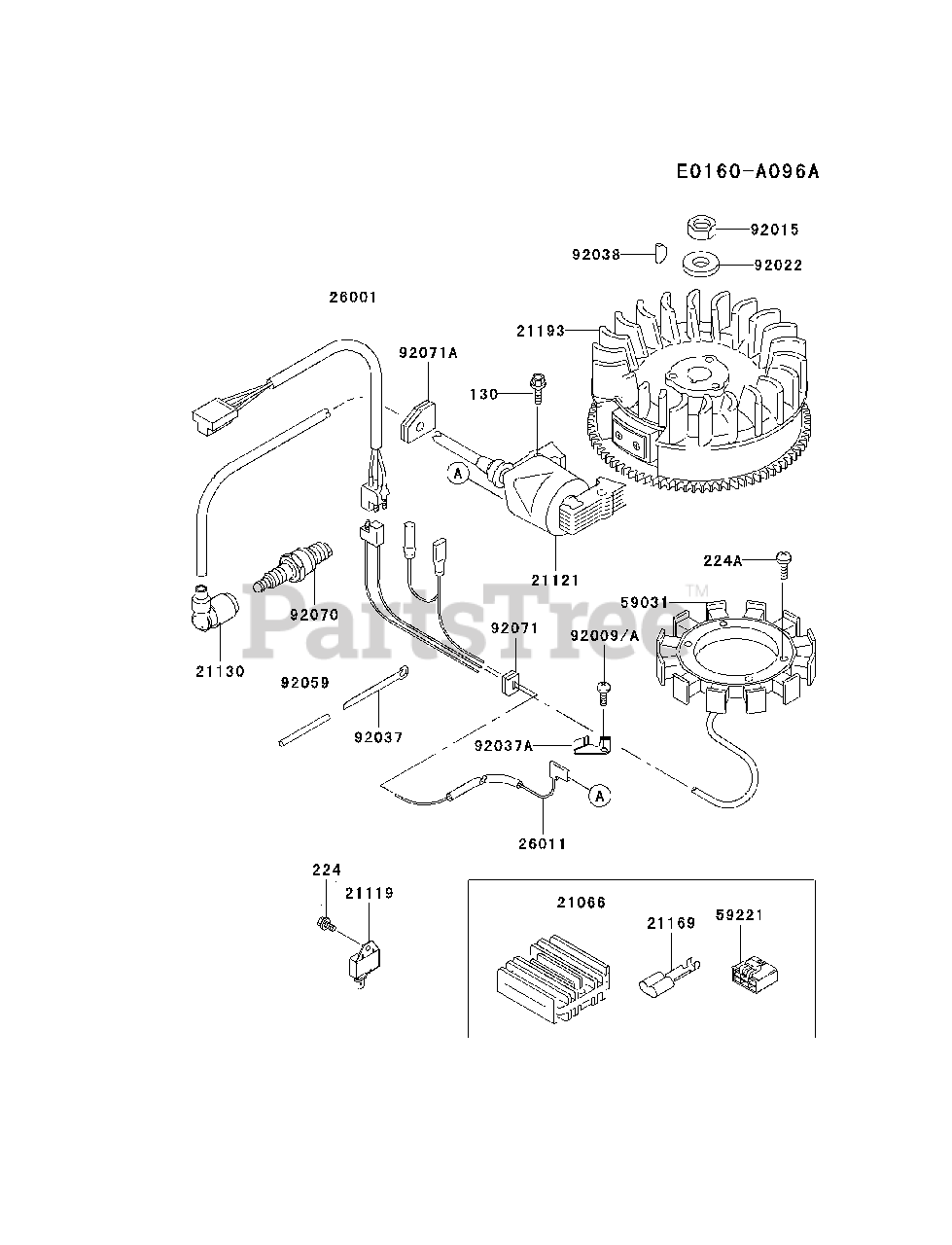 E0160-A096A

92015
92038
92022
26001
21193
92071A
130
A
21121
224A
59031
PartsTree™
92070
92071
92009/A
21130
92059
92037
92037A
A
26011
224
21119
21066
21169
59221