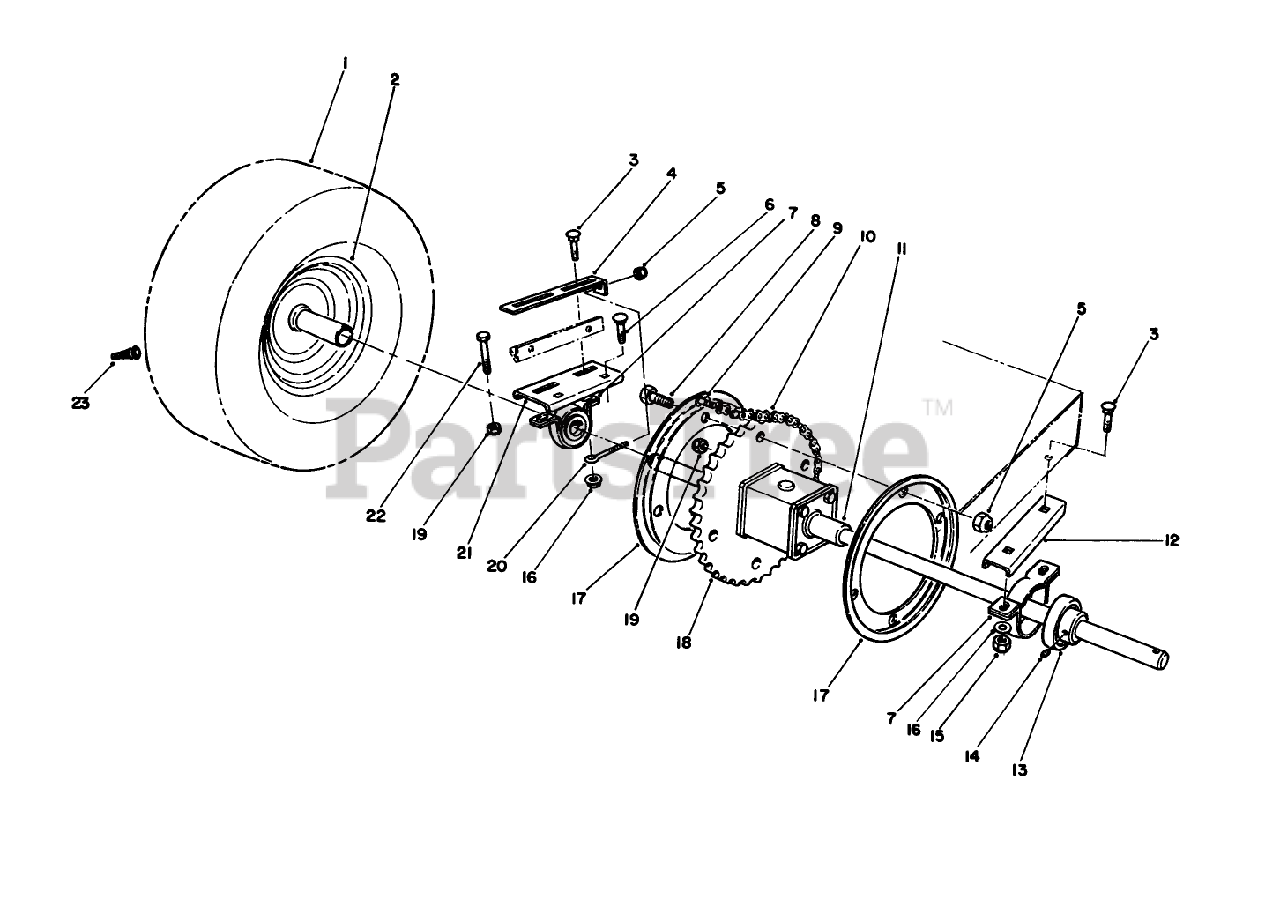 1
2
3
4
5
6
7
8
9
10
11
5
3
23
22
19
21
20
16
17
19
18
17
12
7
16
15
14
13
PartsTree™