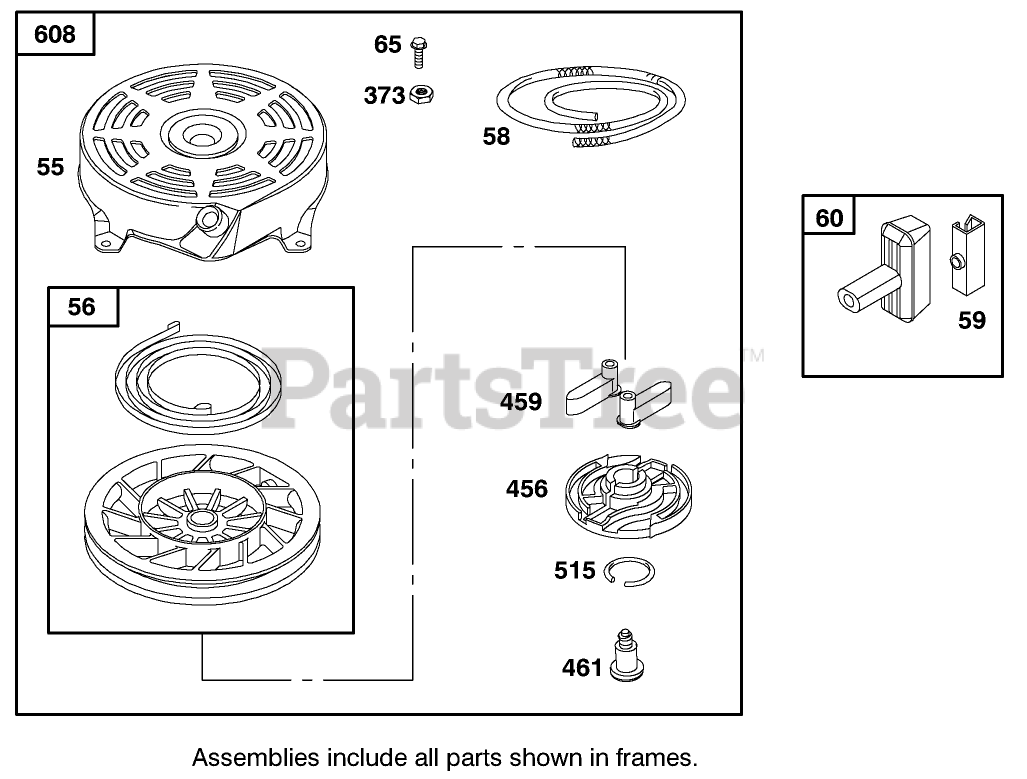 608
65
373
58
55
56
459
456
515
461
60
59
PartsTree™

Assemblies include all parts shown in frames.