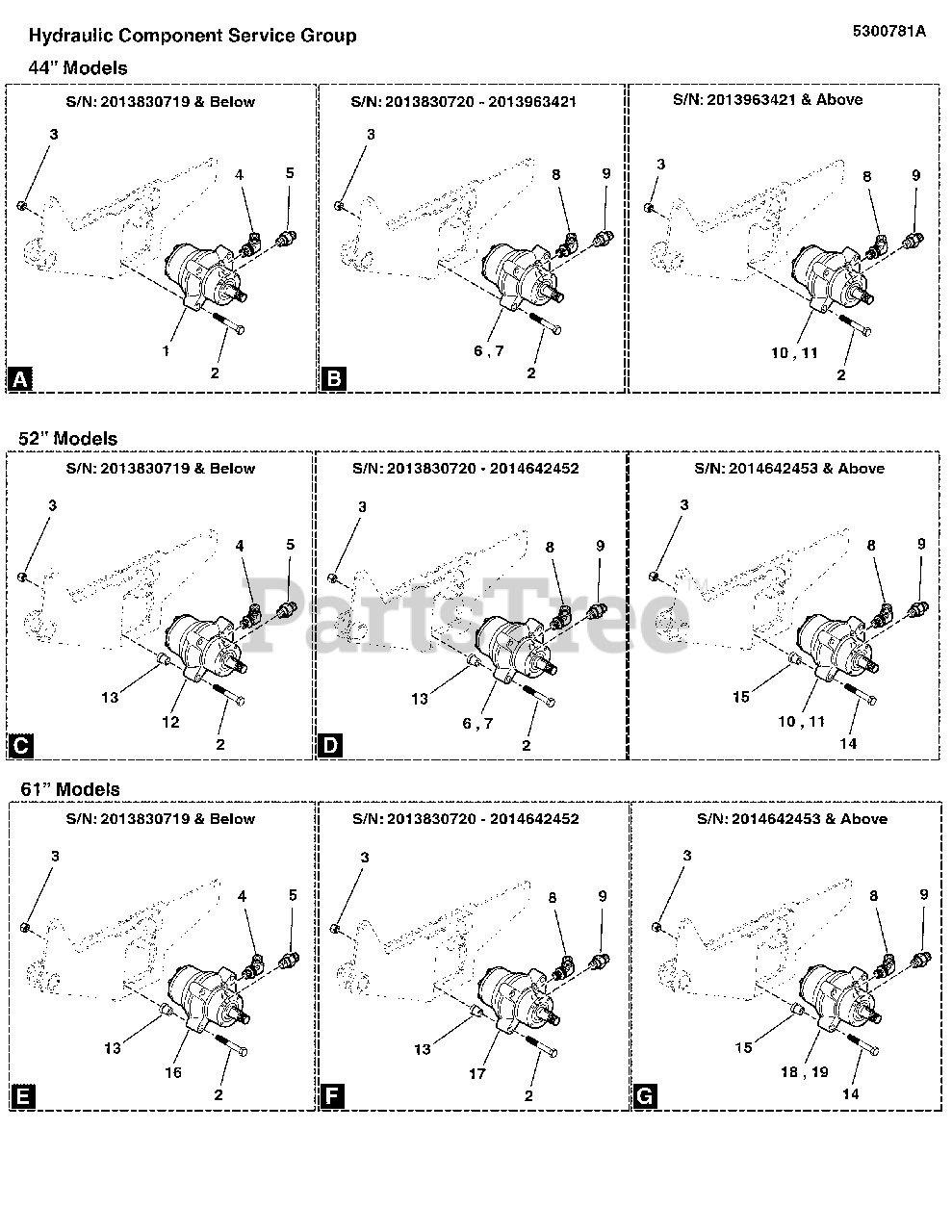 Hydraulic Component Service Group

5300781A

44" Models

S/N: 2013830719 & Below

3 4 5 1 2

A

S/N: 2013830720 - 2013963421

3 8 9 6 , 7 2

B

S/N: 2013963421 & Above

3 8 9 10 , 11 2

52" Models

S/N: 2013830719 & Below

3 4 5 13 12 2

C

S/N: 2013830720 - 2014642452

3 8 9 13 6 , 7 2

D

S/N: 2014642453 & Above

3 8 9 15 10 , 11 14

PartsTree

61" Models

S/N: 2013830719 & Below

3 4 5 13 16 2

E

S/N: 2013830720 - 2014642452

3 8 9 13 17 2

F

S/N: 2014642453 & Above

3 8 9 15 18 , 19 14

G