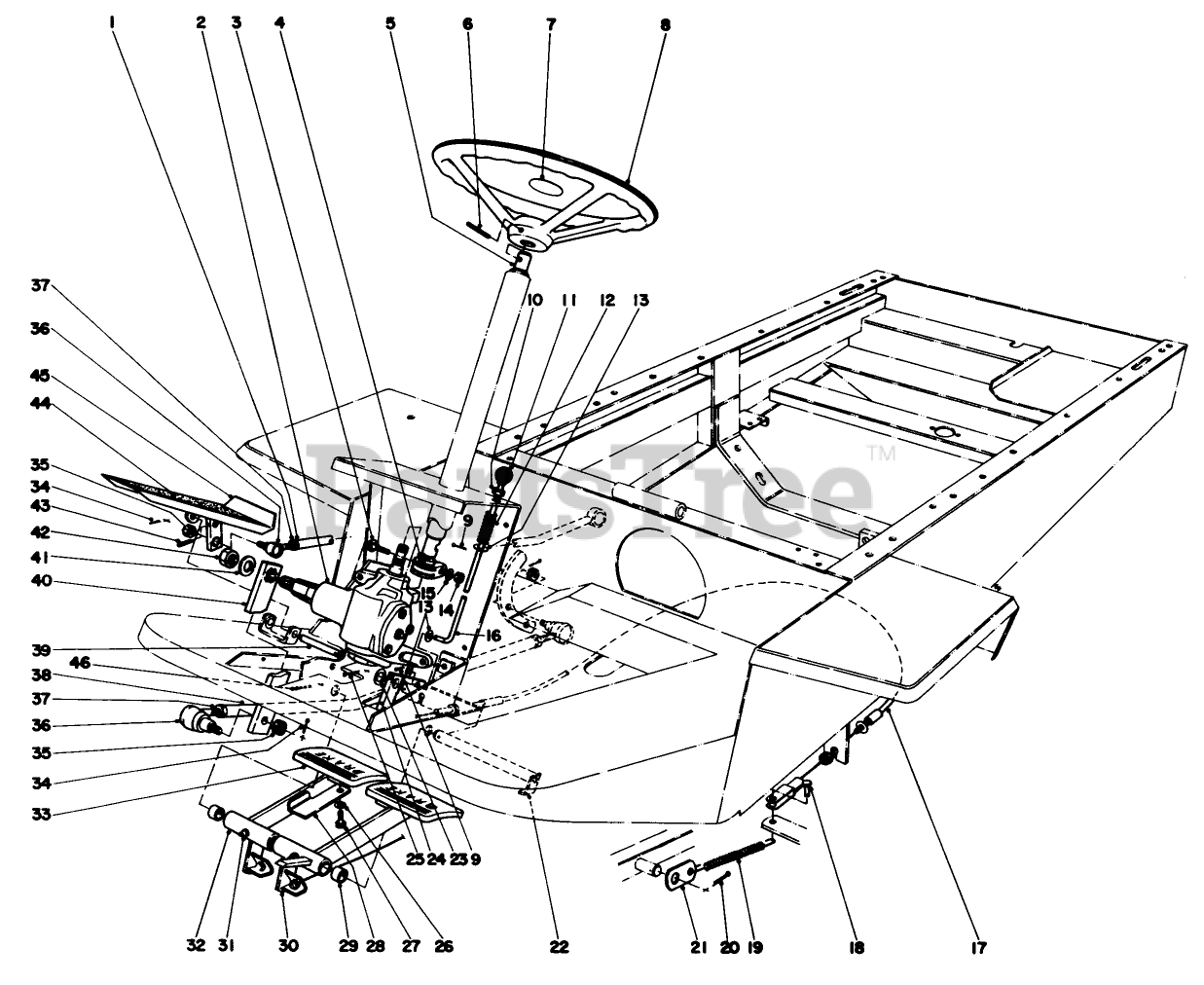 1 2 3 4 5 6 7 8

37 36 45 44 35 34 43 42 41 40 39 46 38 37 36 35 34 33

10 11 12 13

9 15 13 14 16

PartsTree™

25 24 23 9

32 31 30 29 28 27 26 22 21 20 19 18 17