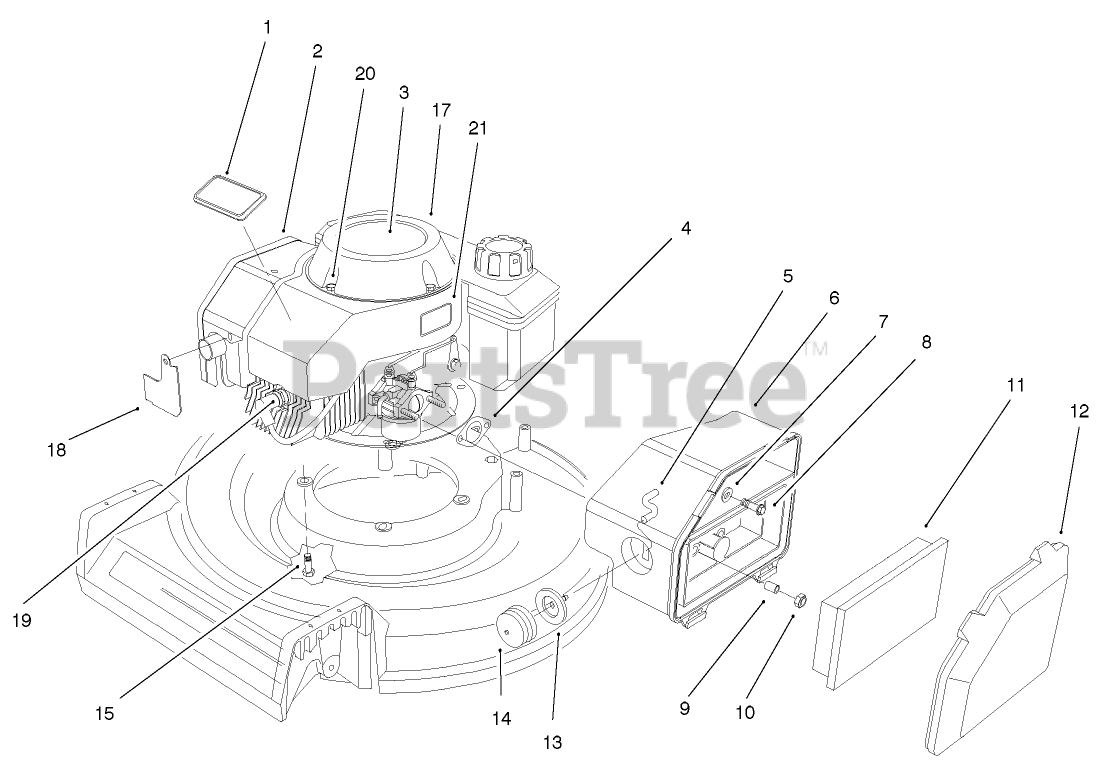 1
2
20
3
17
21
4
5
6
7
8
11
12
PartsTree™
18
19
15
14
13
9
10