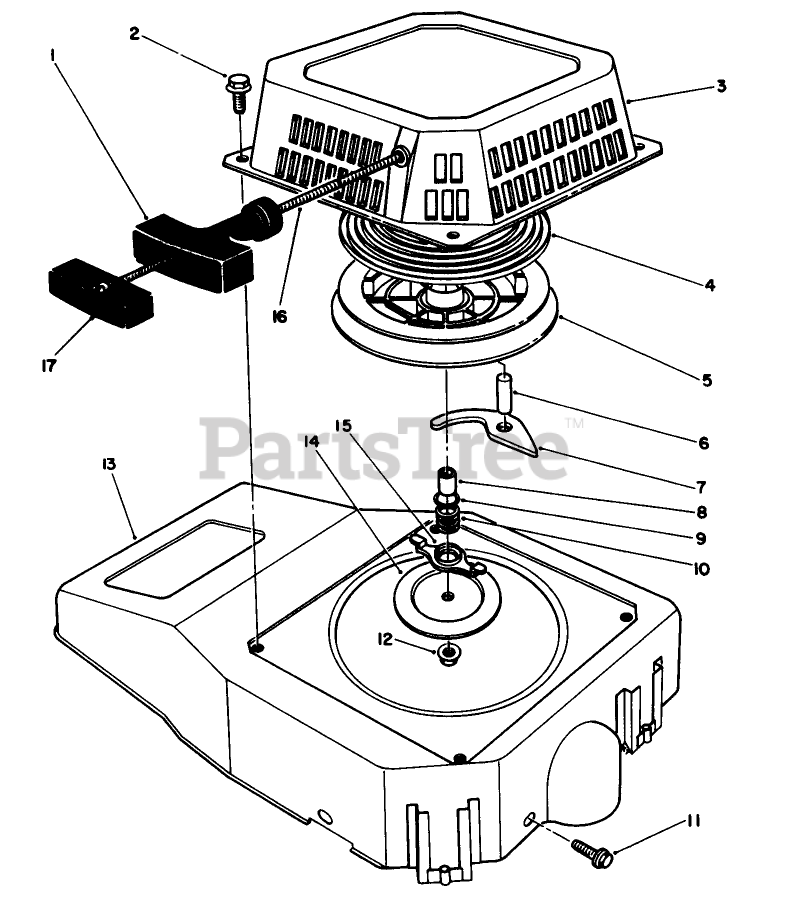 2
1
3
16
4
17
5
6
PartsTree™
15
14
13
7
8
9
10
12
11