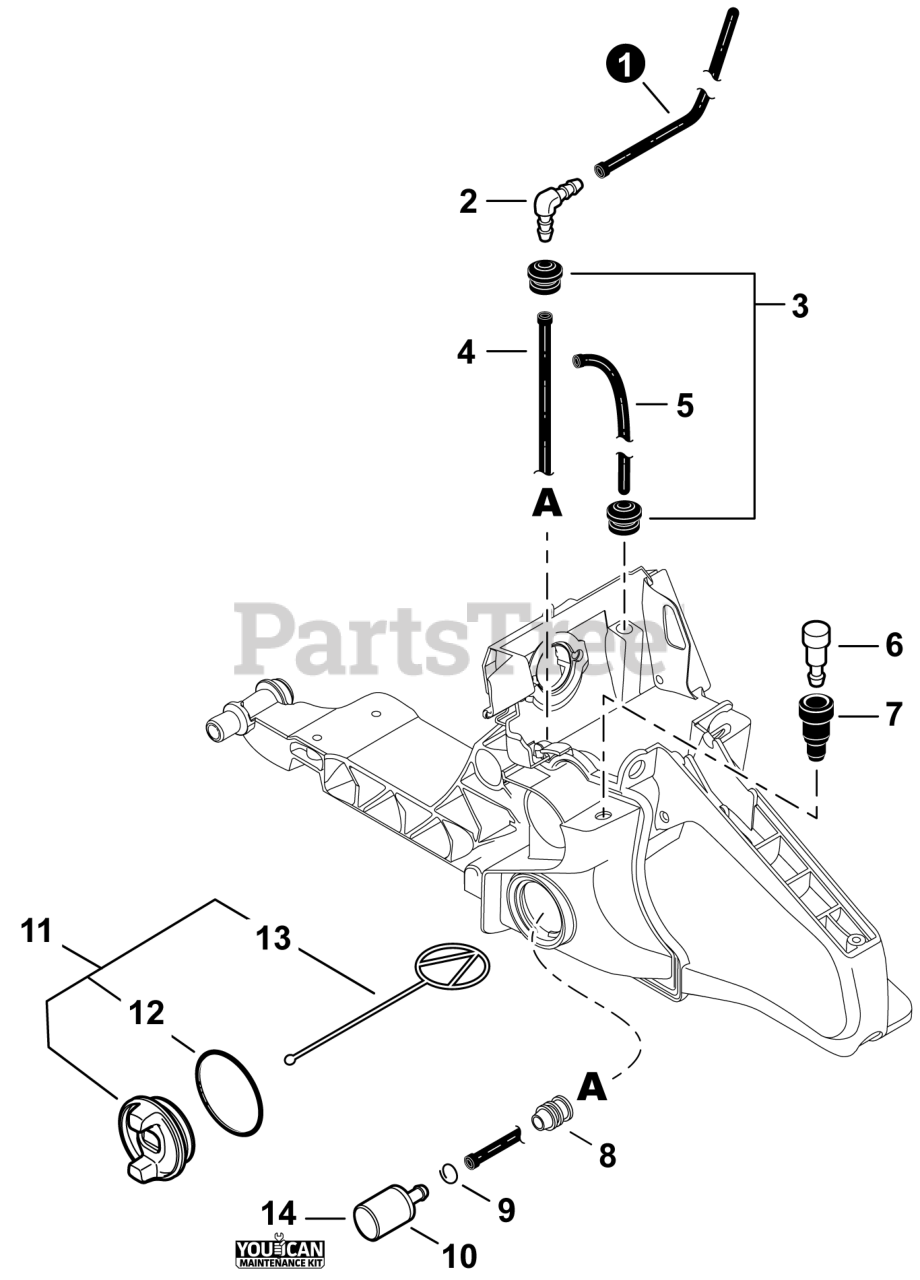 1
2
3
4
5
A
PartsTree
6
7
11
13
12
A
8
9
14
10
YOU CAN
MAINTENANCE KIT