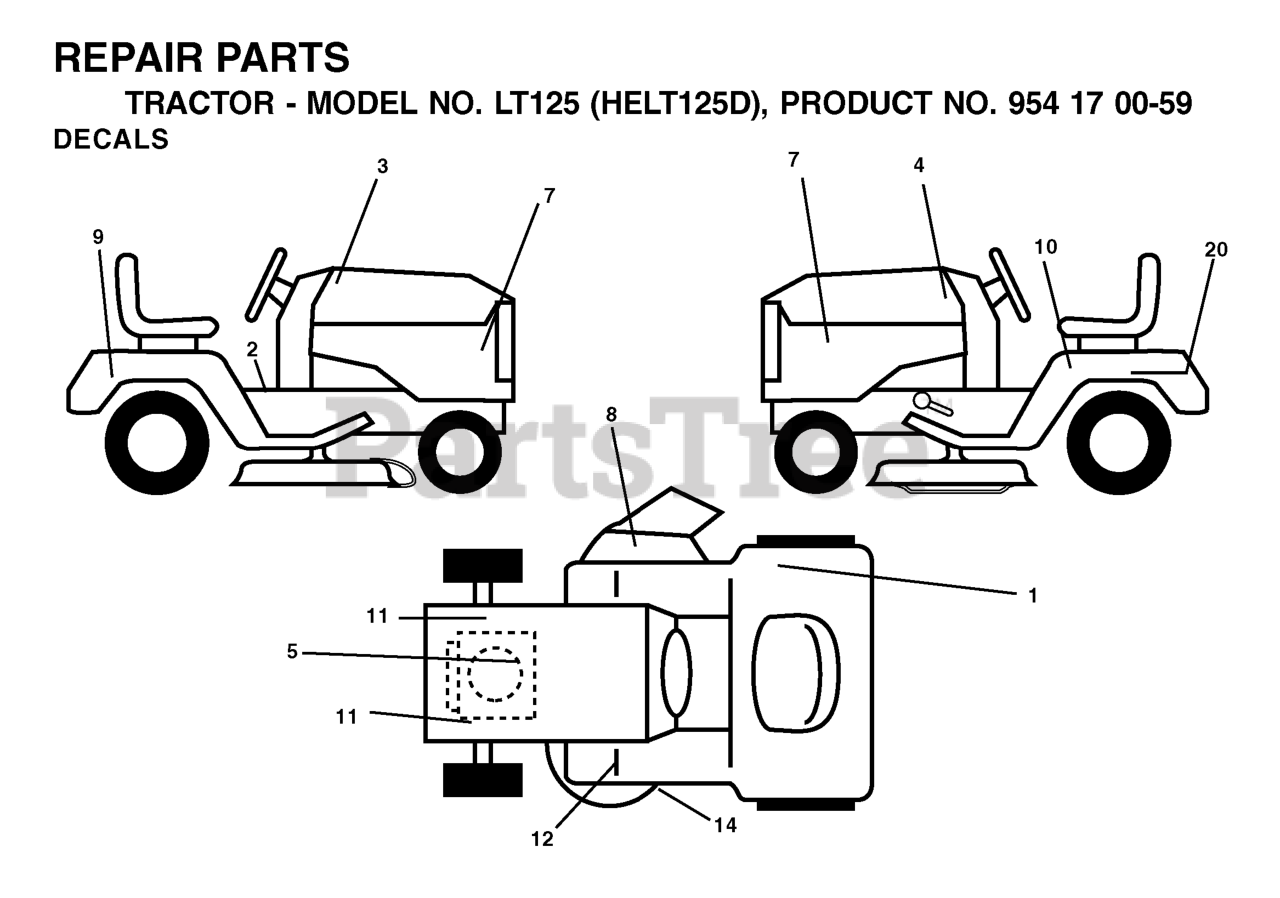 REPAIR PARTS
TRACTOR - MODEL NO. LT125 (HELT125D), PRODUCT NO. 954 17 00-59
DECALS

3
7
9
2
7
4
10
20
PartsTree
8
1
11
5
11
12
14