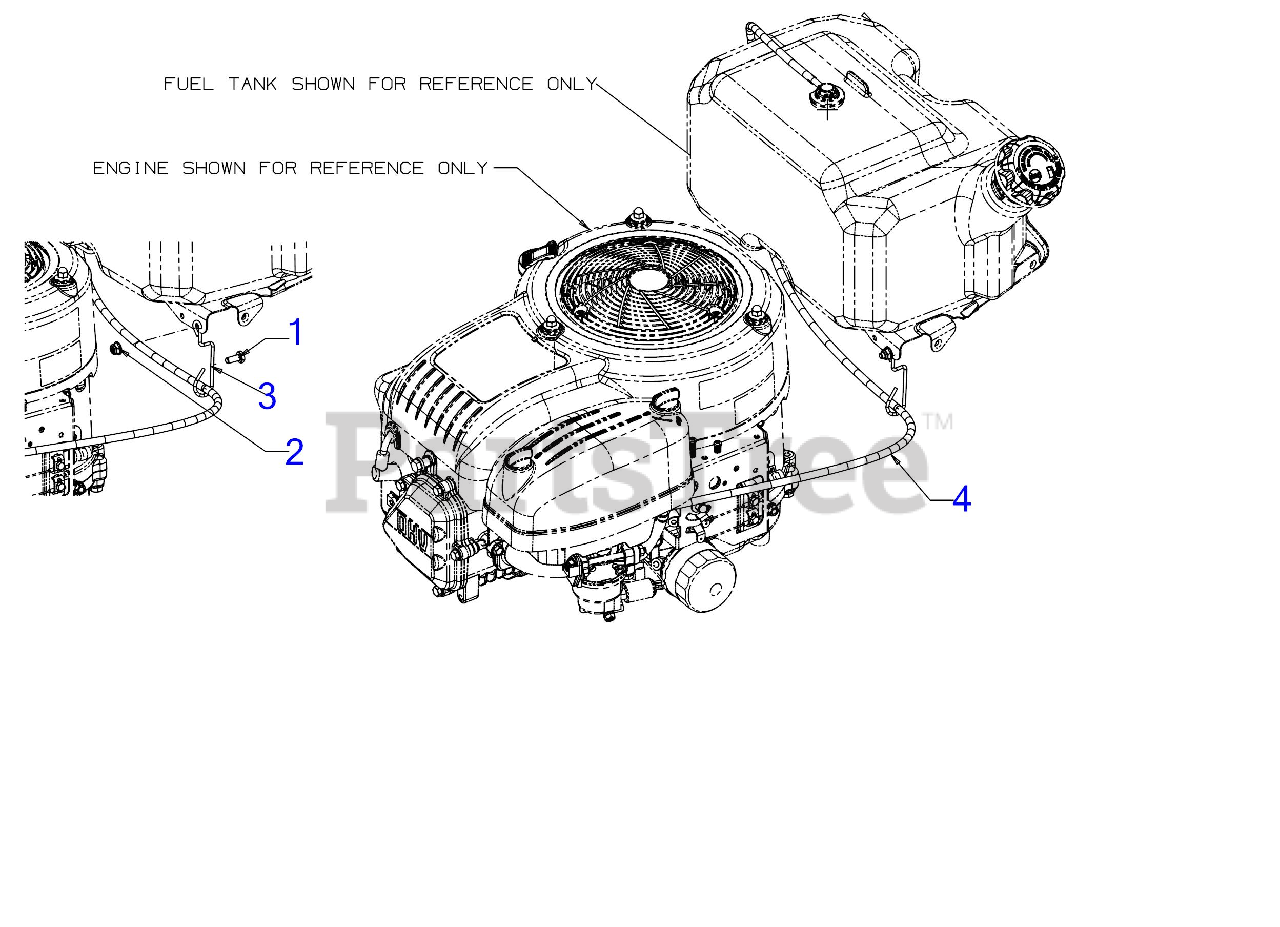 FUEL TANK SHOWN FOR REFERENCE ONLY

ENGINE SHOWN FOR REFERENCE ONLY

1

3

2

4

PartsTree™