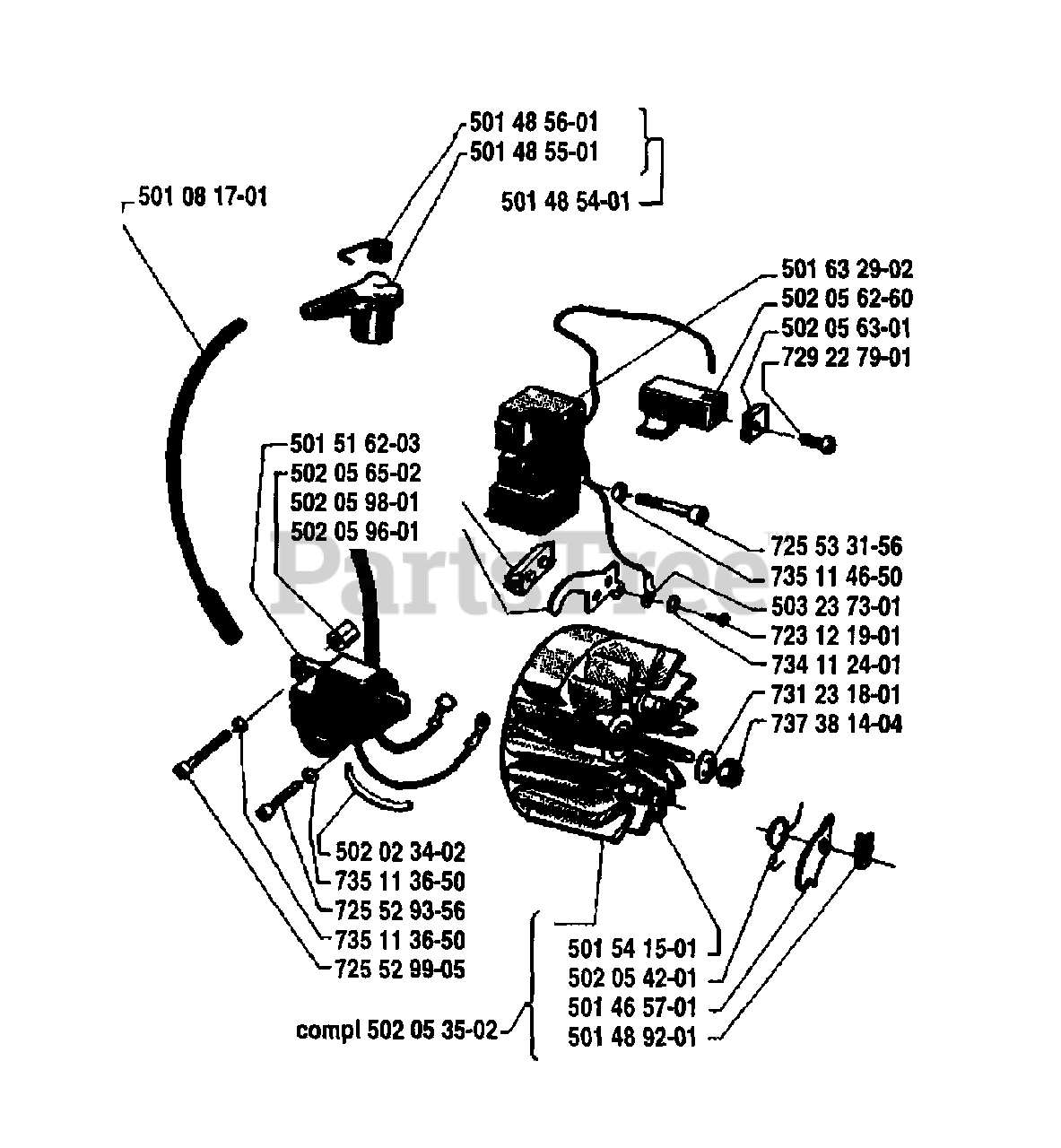 501 48 56-01
501 48 55-01
501 48 54-01

501 08 17-01

501 63 29-02
502 05 62-60
502 05 63-01
729 22 79-01

501 51 62-03
502 05 65-02
502 05 98-01
502 05 96-01

PartsTree

725 53 31-56
735 11 46-50
503 23 73-01
723 12 19-01
734 11 24-01
731 23 18-01
737 38 14-04

502 02 34-02
735 11 36-50
725 52 93-56
735 11 36-50
725 52 99-05

501 54 15-01
502 05 42-01
501 46 57-01
501 48 92-01

compl 502 05 35-02