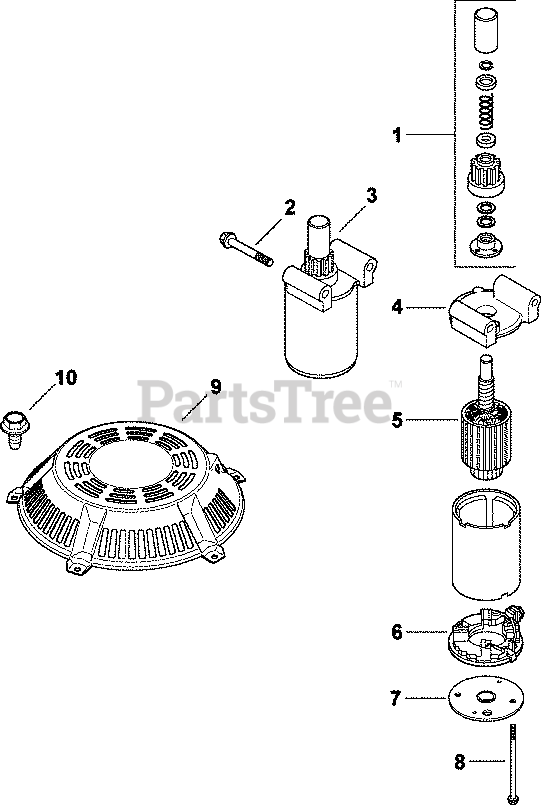 1
2
3
4
10
9
PartsTree™
5
6
7
8