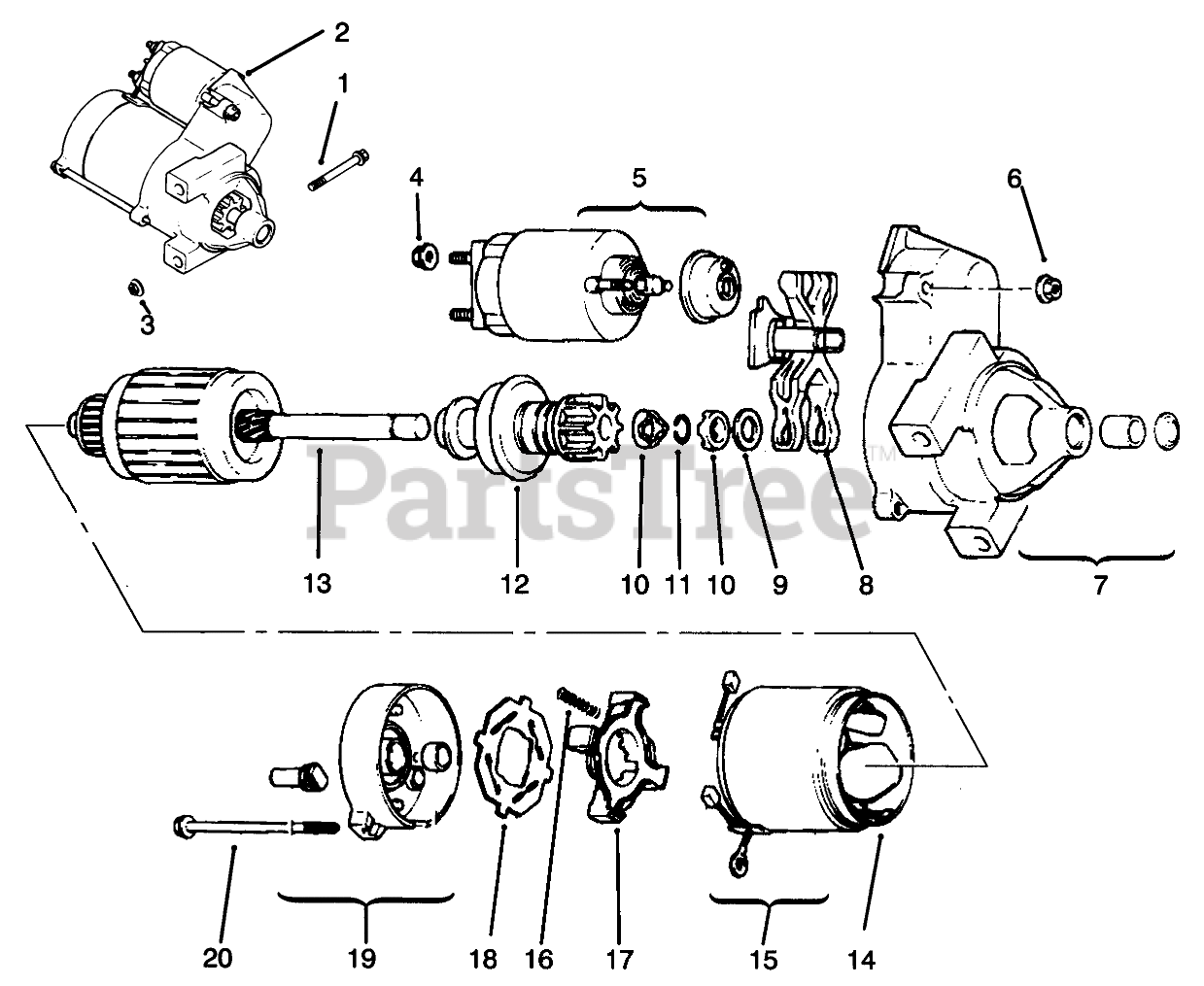 2
1
4
5
6
3
PartsTree™
13
12
10
11
10
9
8
7
20
19
18
16
17
15
14