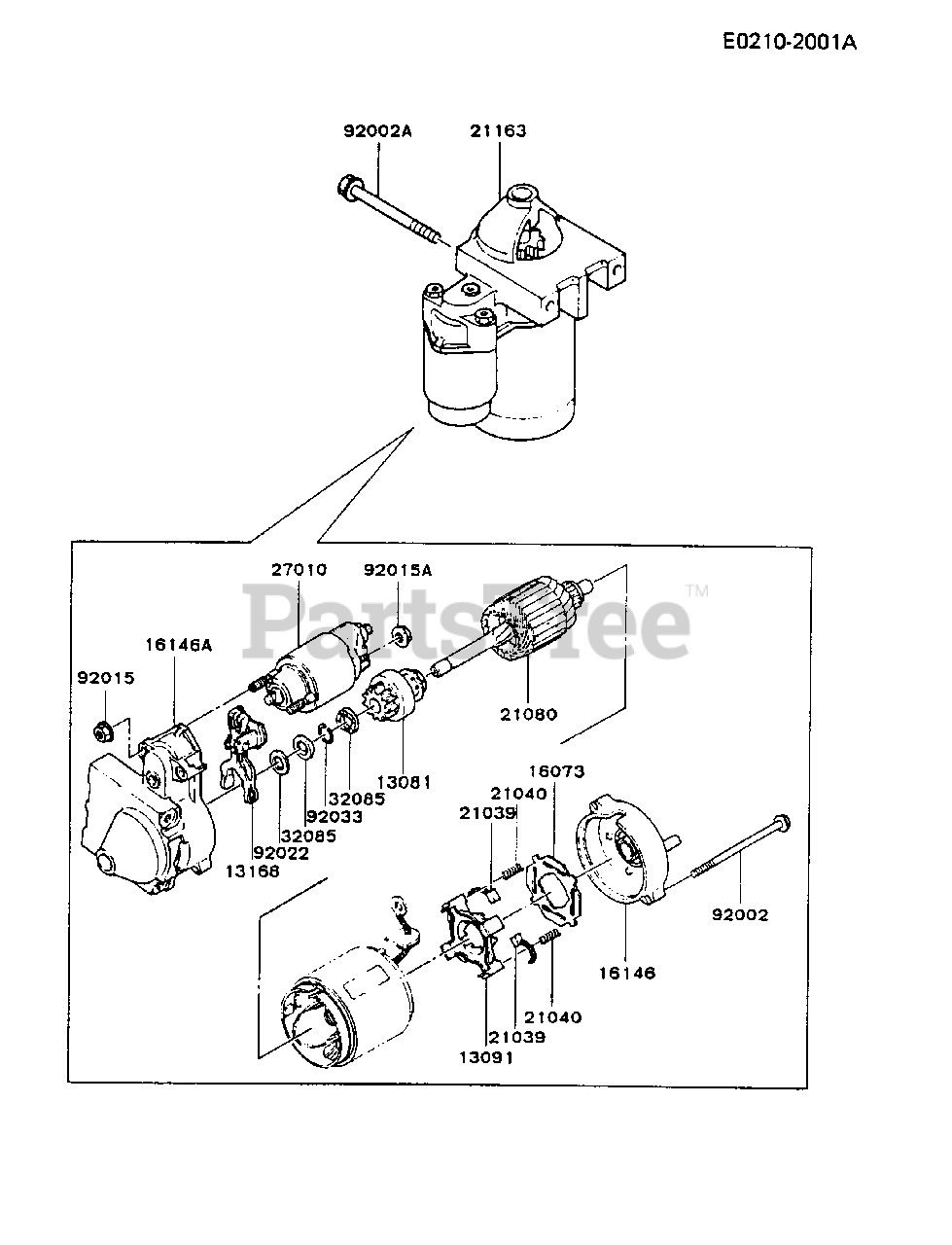 E0210-2001A

92002A
21163

27010
92015A
PartsTree™
16146A
92015
21080
13081
32085
92033
32085
92022
13168
16073
21040
21039
92002
16146
21040
21039
13091