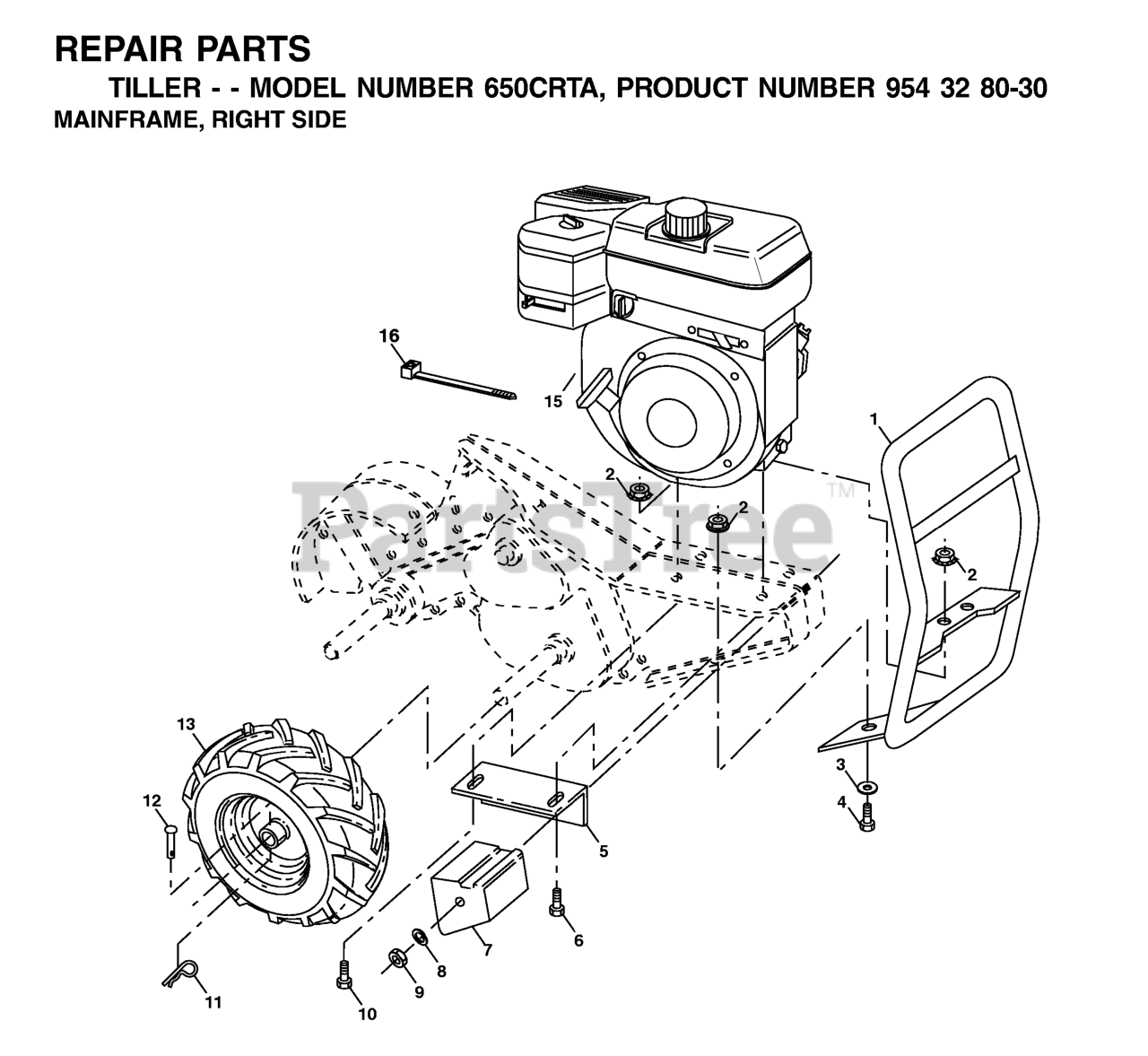 REPAIR PARTS

TILLER - - MODEL NUMBER 650CRTA, PRODUCT NUMBER 954 32 80-30

MAINFRAME, RIGHT SIDE

16

15

1

2

2

2

PartsTree™

13

12

3

4

5

6

7

8

9

10

11