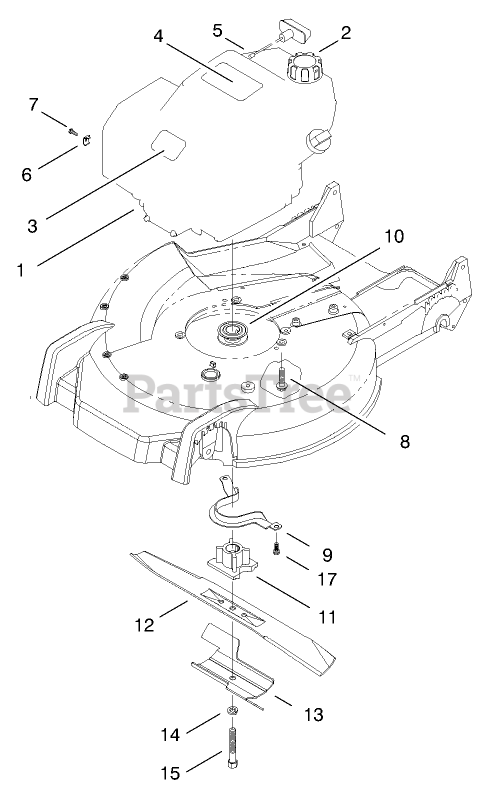 5
4
2
7
6
3
1
10
PartsTree™
8
9
17
11
12
13
14
15