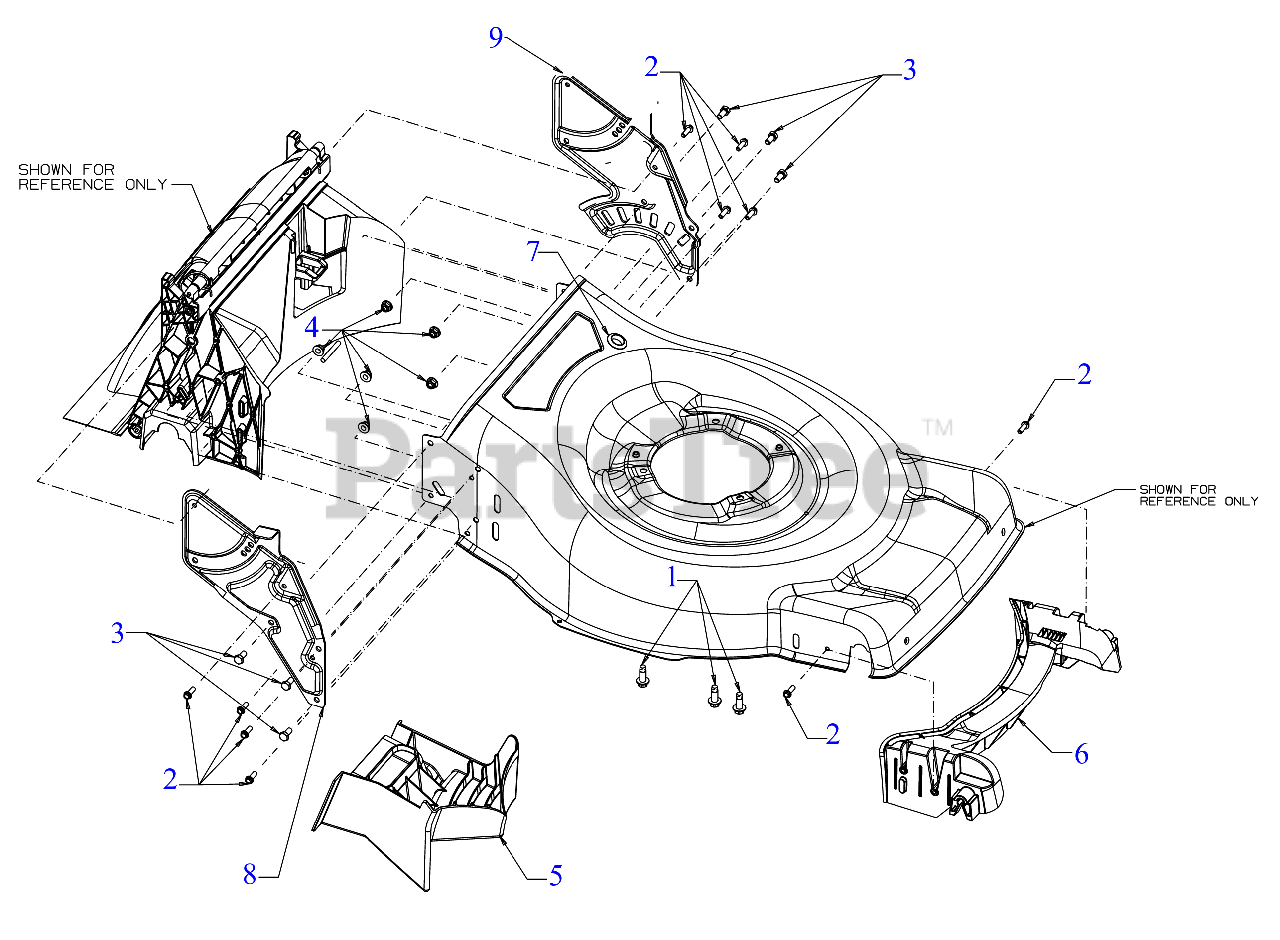 9

2

3

SHOWN FOR REFERENCE ONLY

7

4

2

PartsTree™

SHOWN FOR REFERENCE ONLY

1

3

2

2

6

8

5