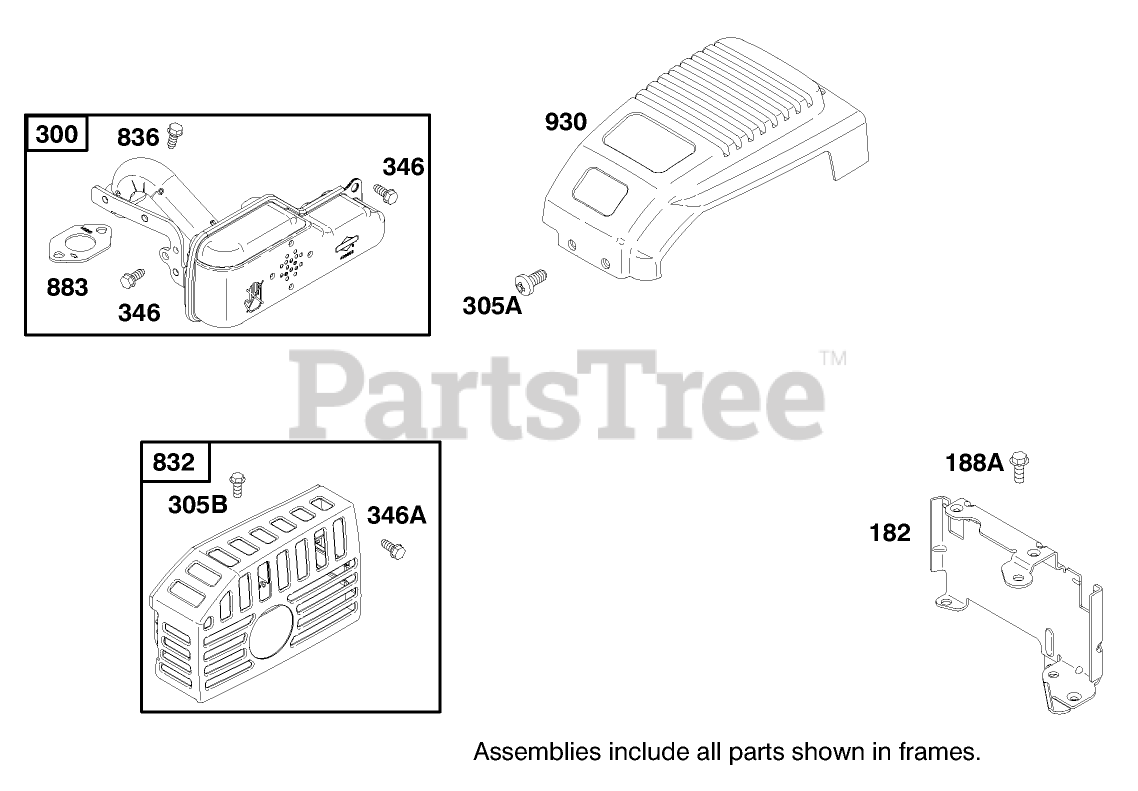 300
836
346
883
346
930
305A
PartsTree™
832
305B
346A
188A
182
Assemblies include all parts shown in frames.