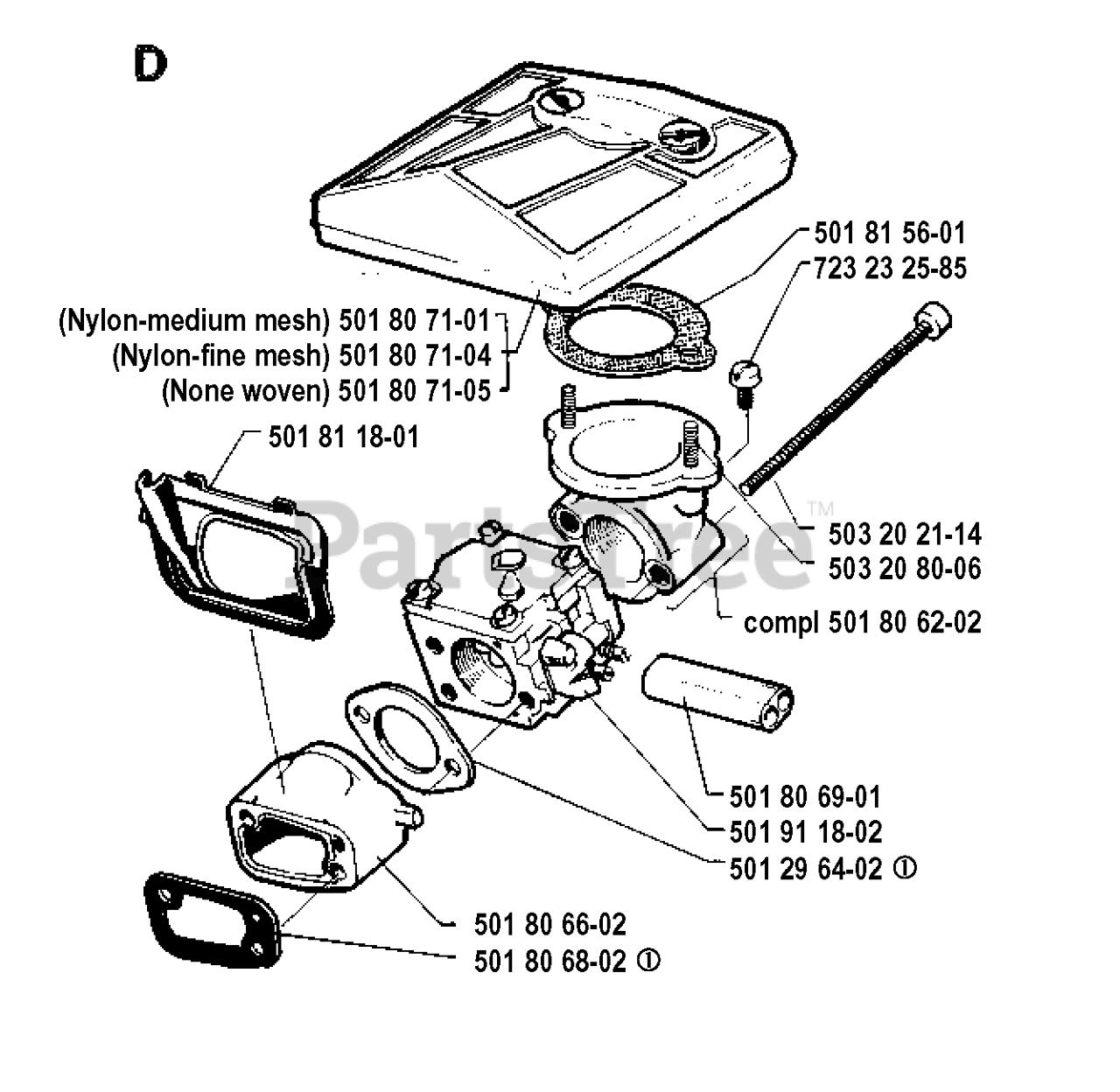 D

501 81 56-01
723 23 25-85
(Nylon-medium mesh) 501 80 71-01
(Nylon-fine mesh) 501 80 71-04
(None woven) 501 80 71-05
501 81 18-01
PartsTree™
503 20 21-14
503 20 80-06
compl 501 80 62-02
501 80 69-01
501 91 18-02
501 29 64-02 ①
501 80 66-02
501 80 68-02 ①