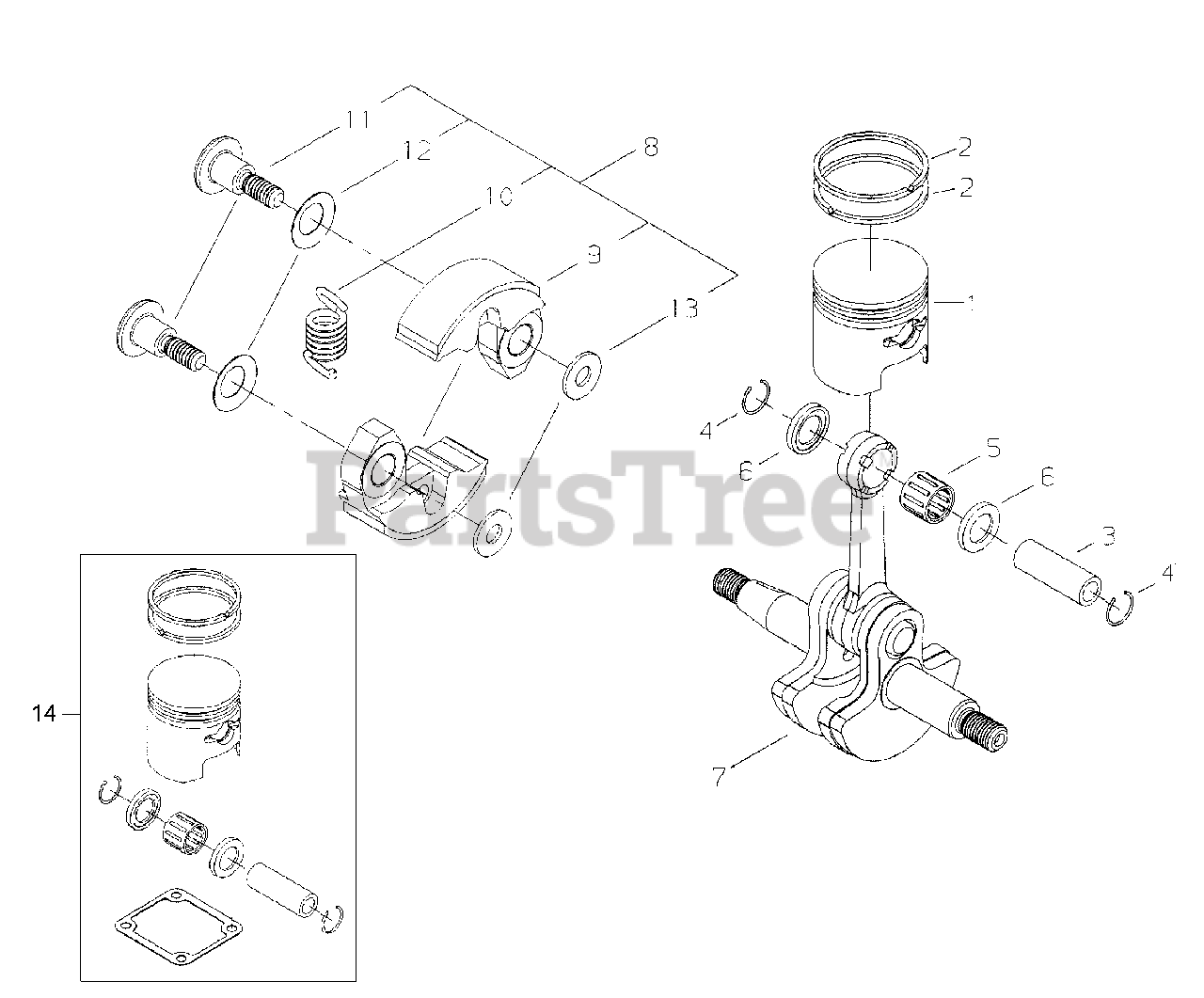 11
12
8
10
9
13
2
2
1
4
6
5
6
3
4
7
14
PartsTree