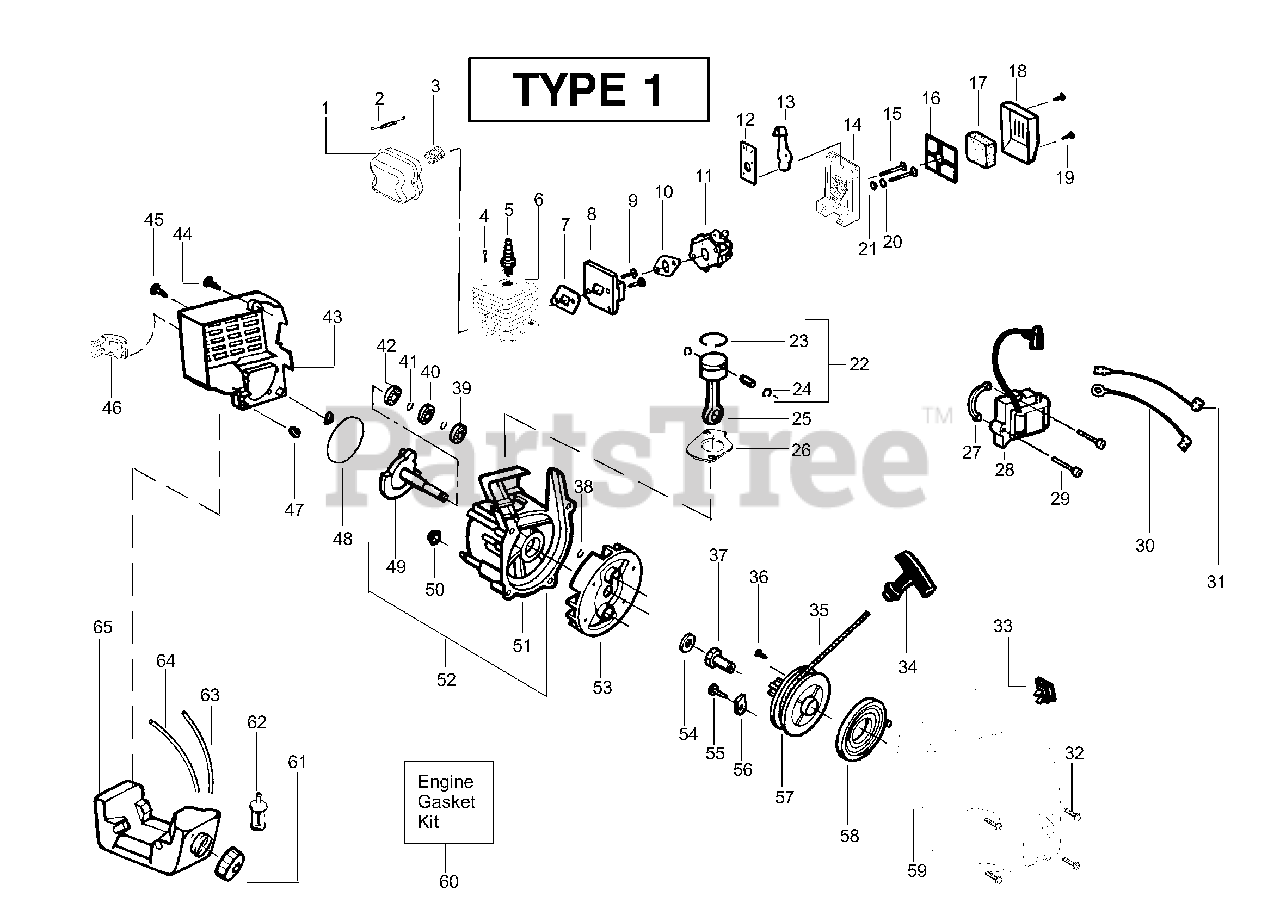 TYPE 1

1
2
3
4
5
6
7
8
9
10
11
12
13
14
15
16
17
18
19
20
21
22
23
24
25
26
27
28
29
30
31
32
33
34
35
36
37
38
39
40
41
42
43
44
45
46
47
48
49
50
51
52
53
54
55
56
57
58
59
60
61
62
63
64
65

Engine Gasket Kit

PartsTree™