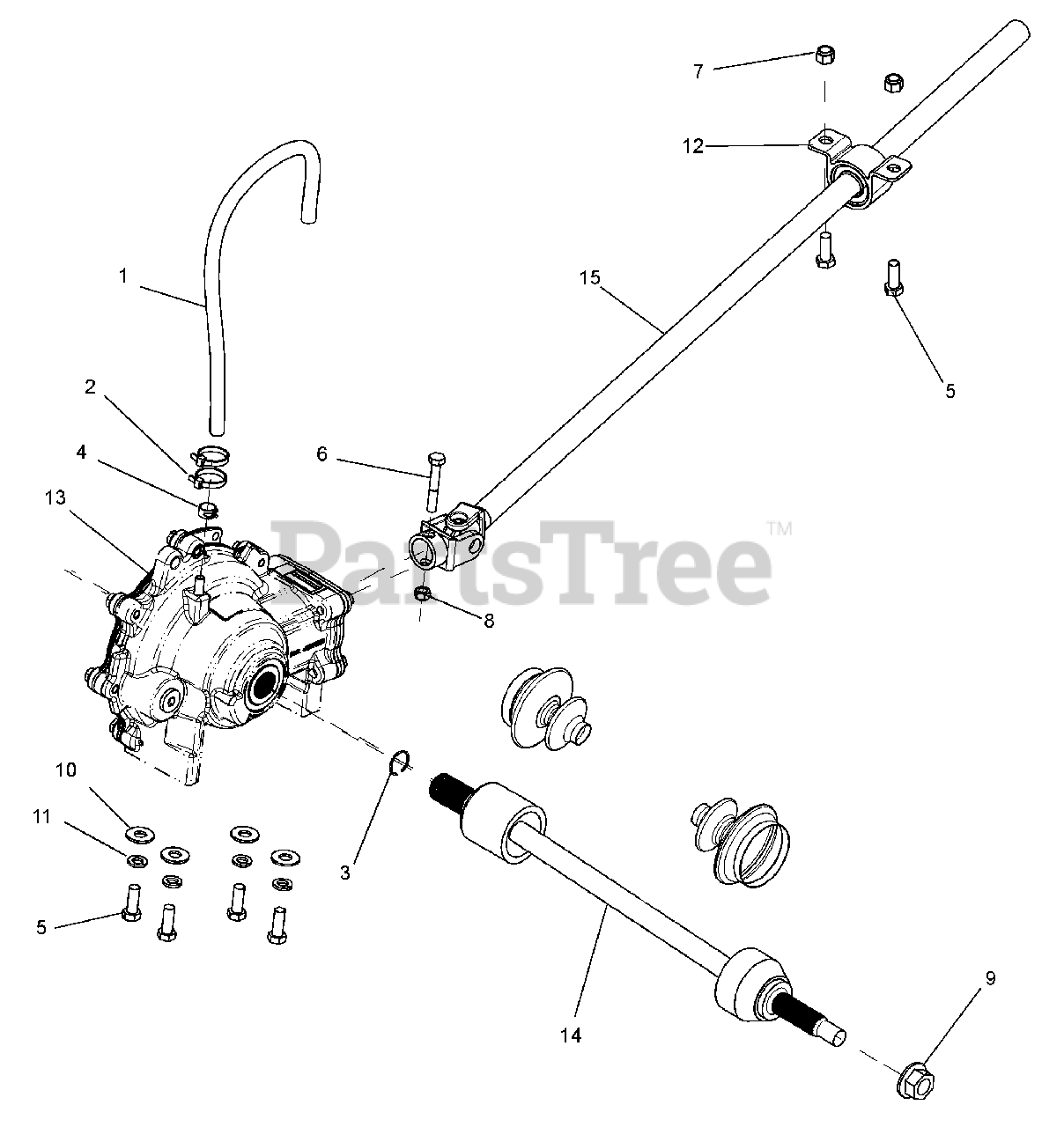 7
12
1
15
5
2
4
6
13
PartsTree™
8
10
11
3
5
14
9