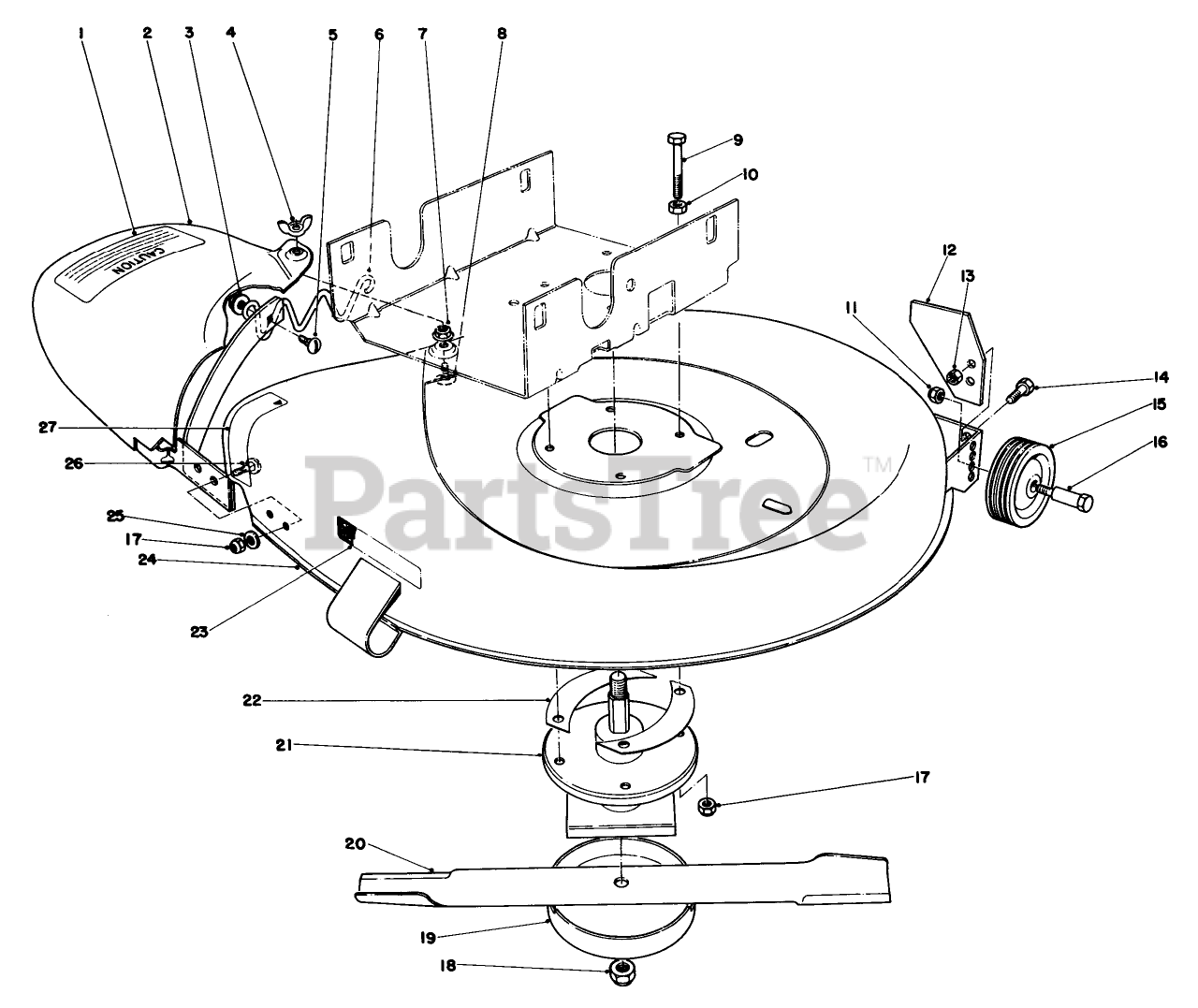 1
2
3
4
5
6
7
8
9
10
CAUTION
12
13
11
14
15
16
27
26
25
17
24
23
PartsTree™
22
21
17
20
19
18