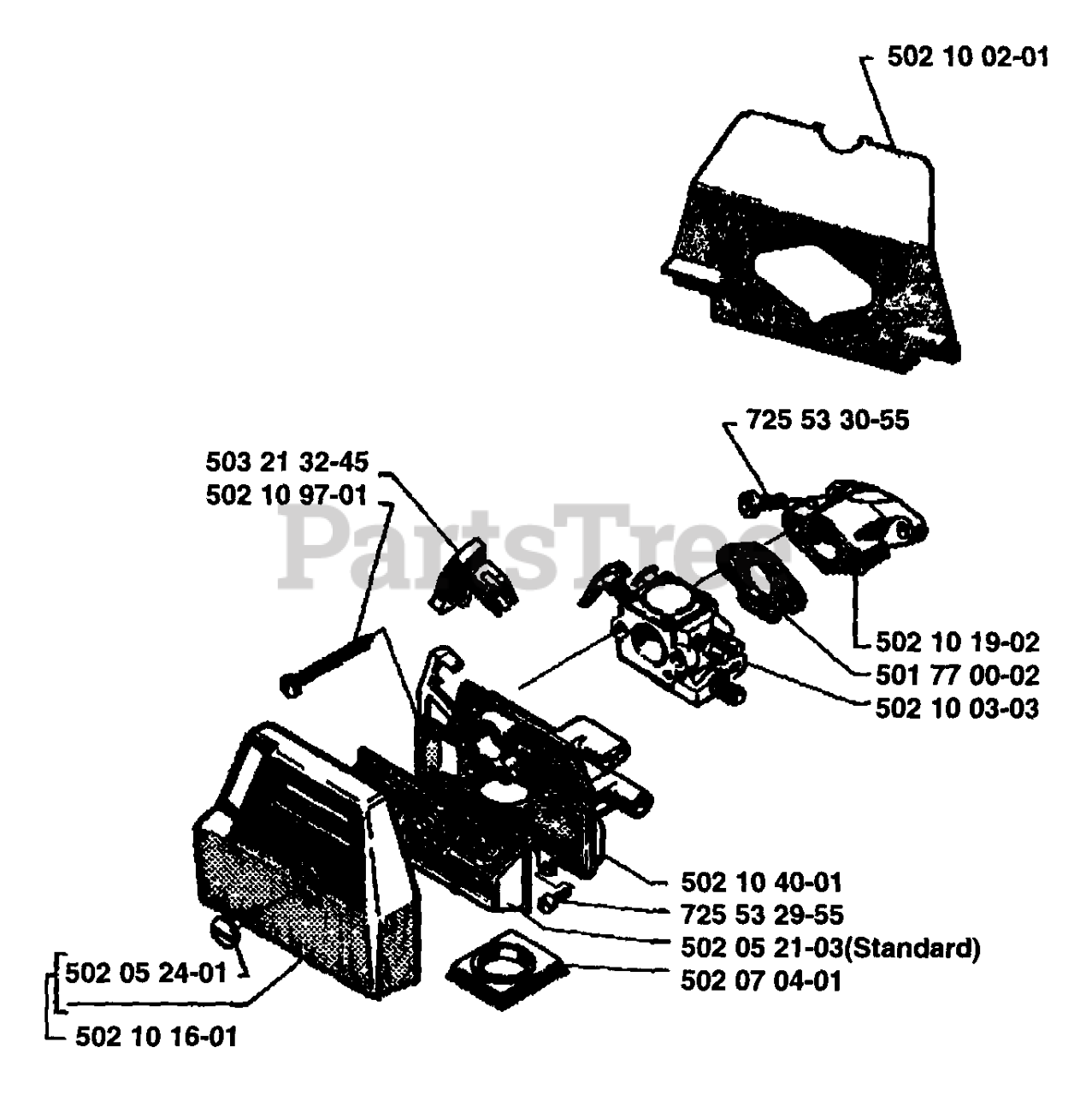 502 10 02-01

725 53 30-55

503 21 32-45
502 10 97-01

PartsTree

502 10 19-02
501 77 00-02
502 10 03-03

502 10 40-01
725 53 29-55
502 05 21-03(Standard)
502 07 04-01

502 05 24-01
502 10 16-01