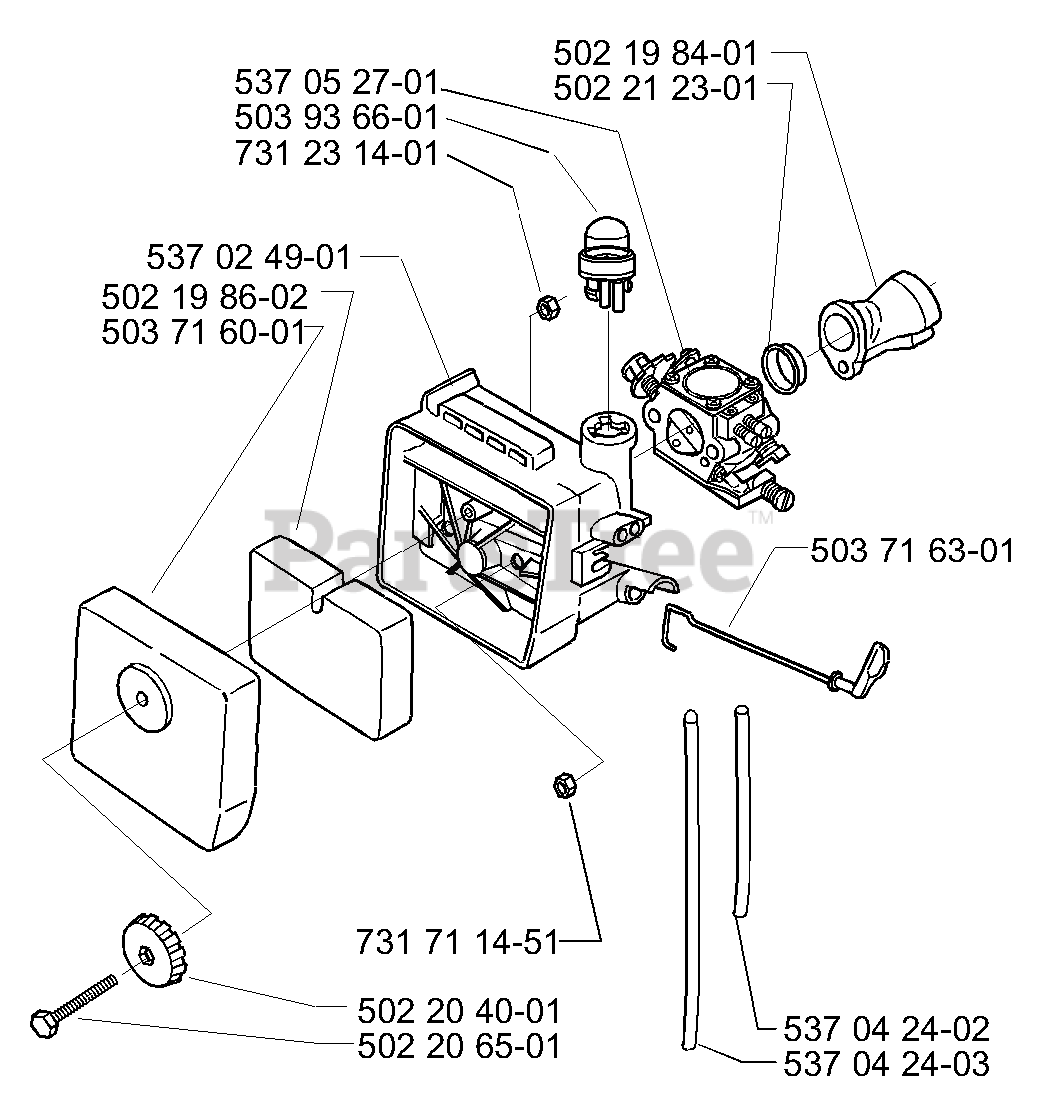 502 19 84-01
502 21 23-01
537 05 27-01
503 93 66-01
731 23 14-01
537 02 49-01
502 19 86-02
503 71 60-01
PartsTree™
503 71 63-01
731 71 14-51
502 20 40-01
502 20 65-01
537 04 24-02
537 04 24-03