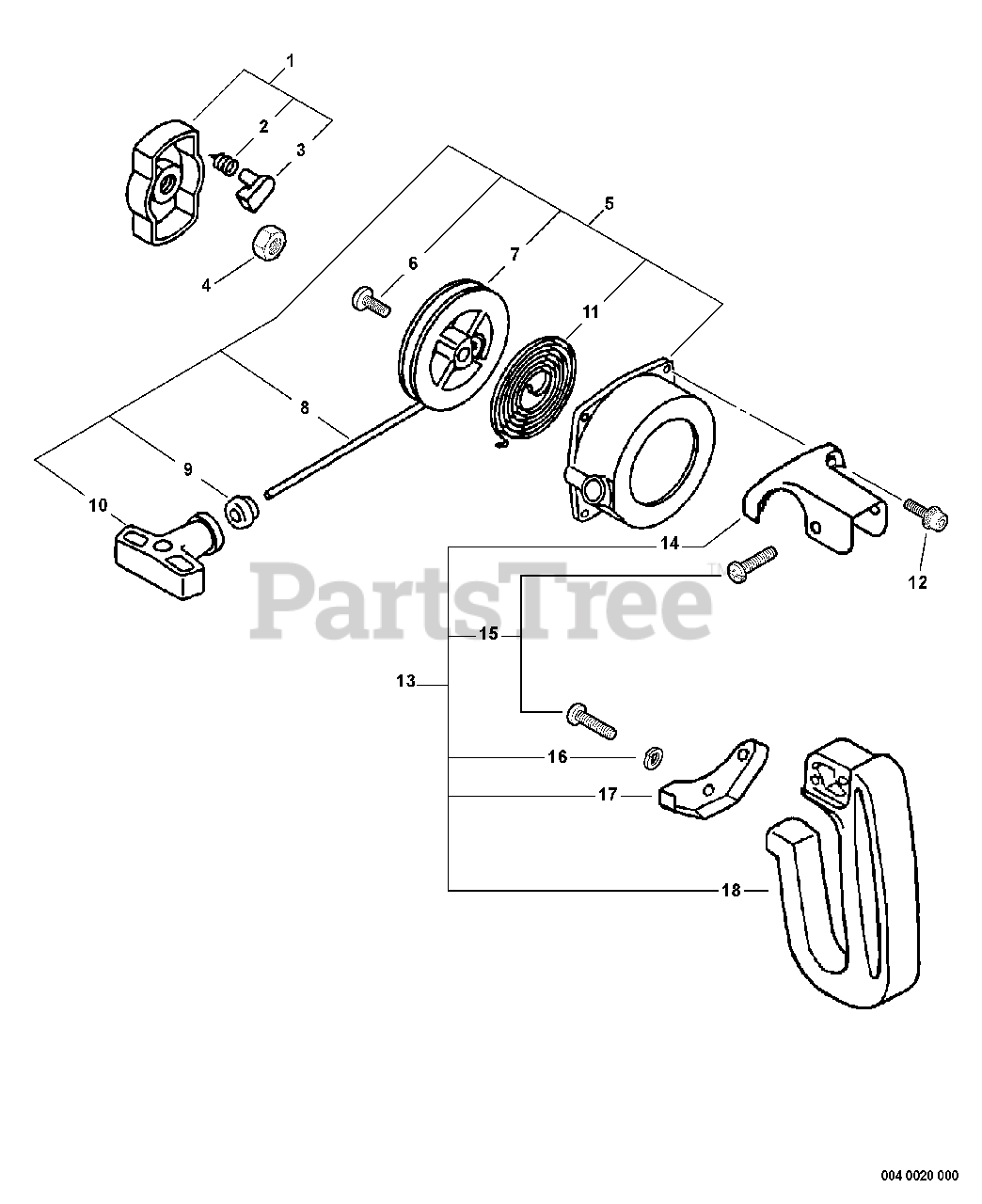 1
2
3
4
5
6
7
11
8
9
10
14
12
PartsTree™
15
13
16
17
18
004 0020 000