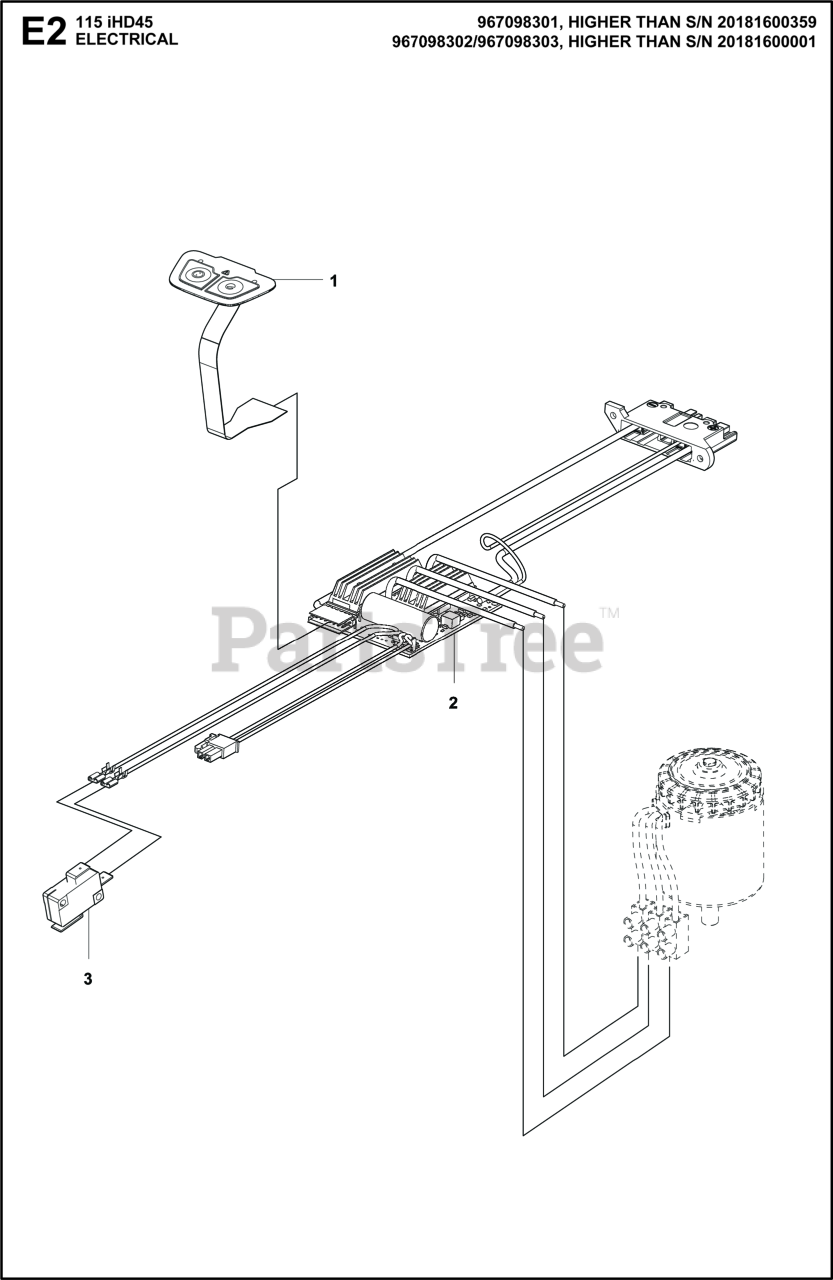 E2 115 iHD45
ELECTRICAL

967098301, HIGHER THAN S/N 20181600359
967098302/967098303, HIGHER THAN S/N 20181600001

1

PartsTree™

2

3