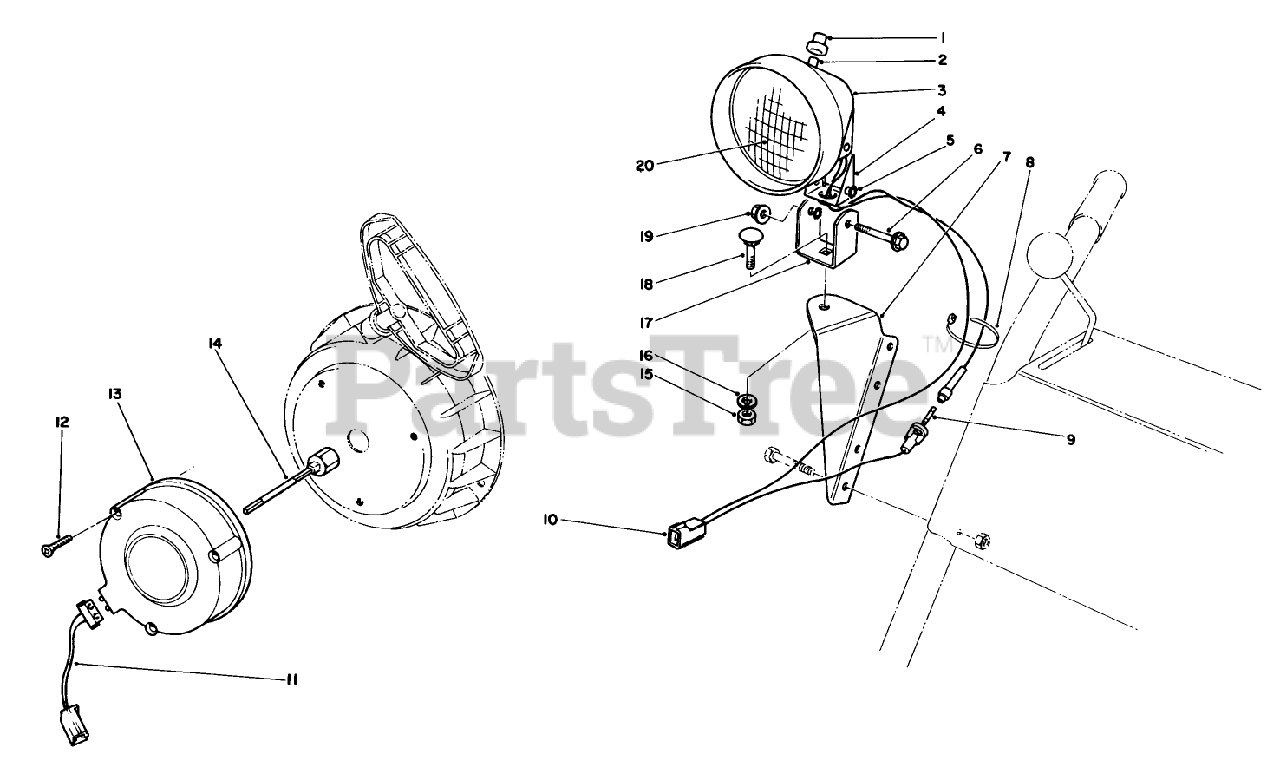 1
2
3
4
5
6
7
8
20
19
18
17
16
15
9
10
14
13
12
11
PartsTree™