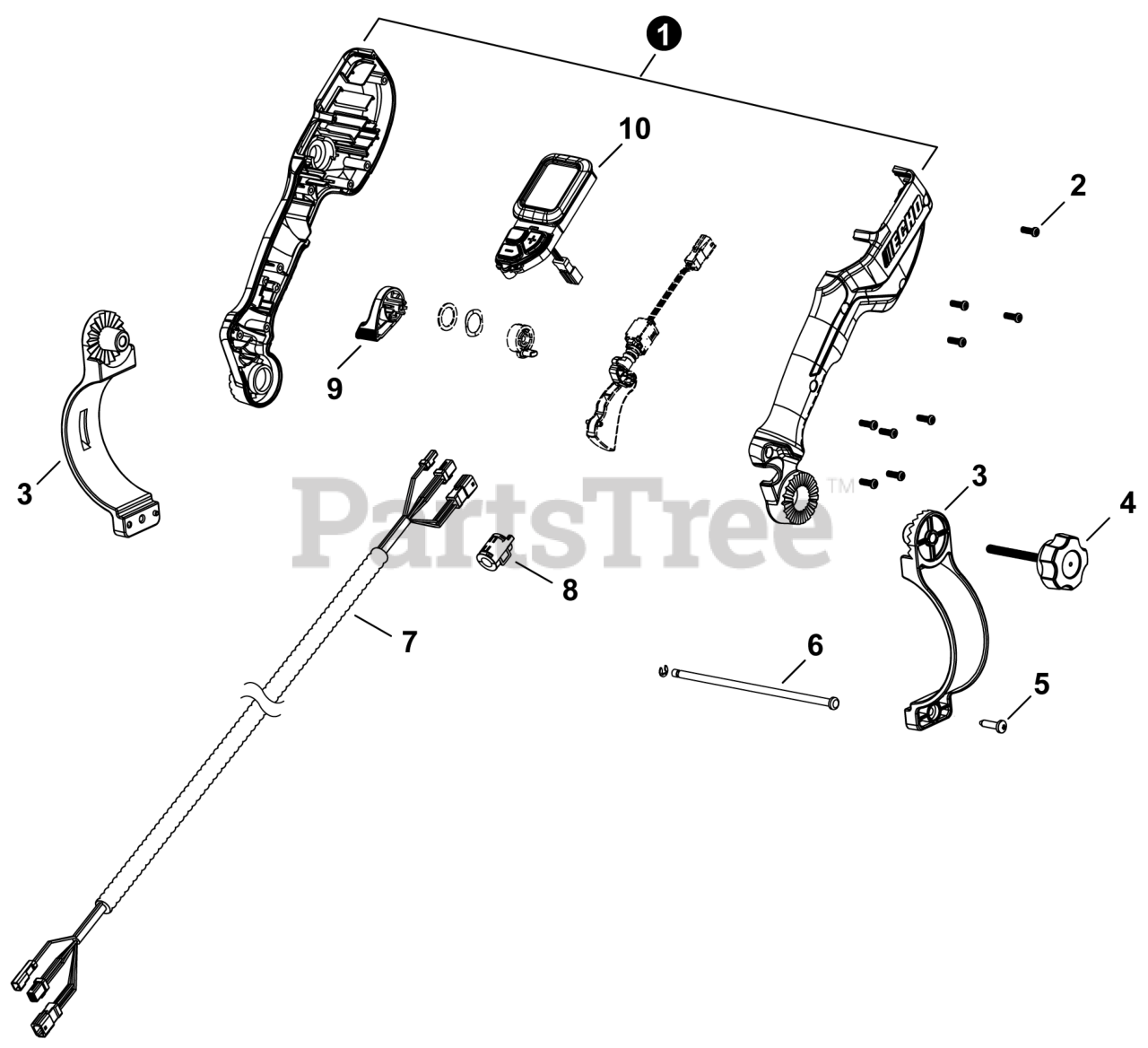 1

10

2

ECHO

9

3

PartsTree™

3

4

8

7

6

5