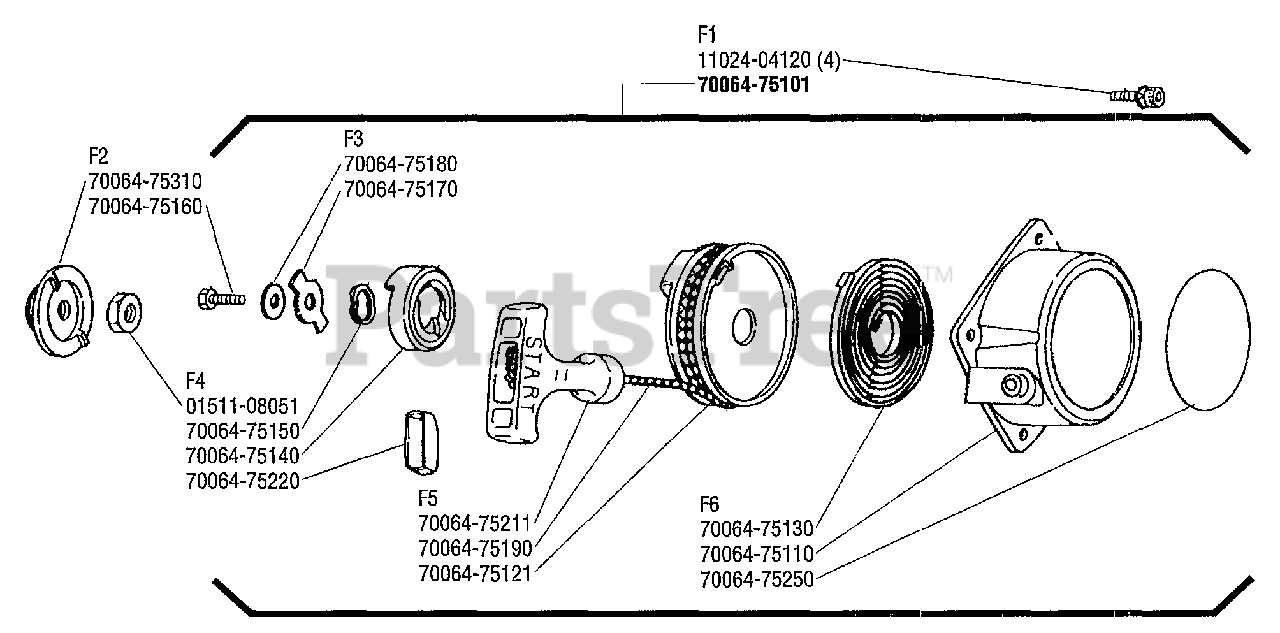 F1
11024-04120 (4)
70064-75101

F2
70064-75310
70064-75160

F3
70064-75180
70064-75170

PartsTree™

START

F4
01511-08051
70064-75150
70064-75140
70064-75220

F5
70064-75211
70064-75190
70064-75121

F6
70064-75130
70064-75110
70064-75250