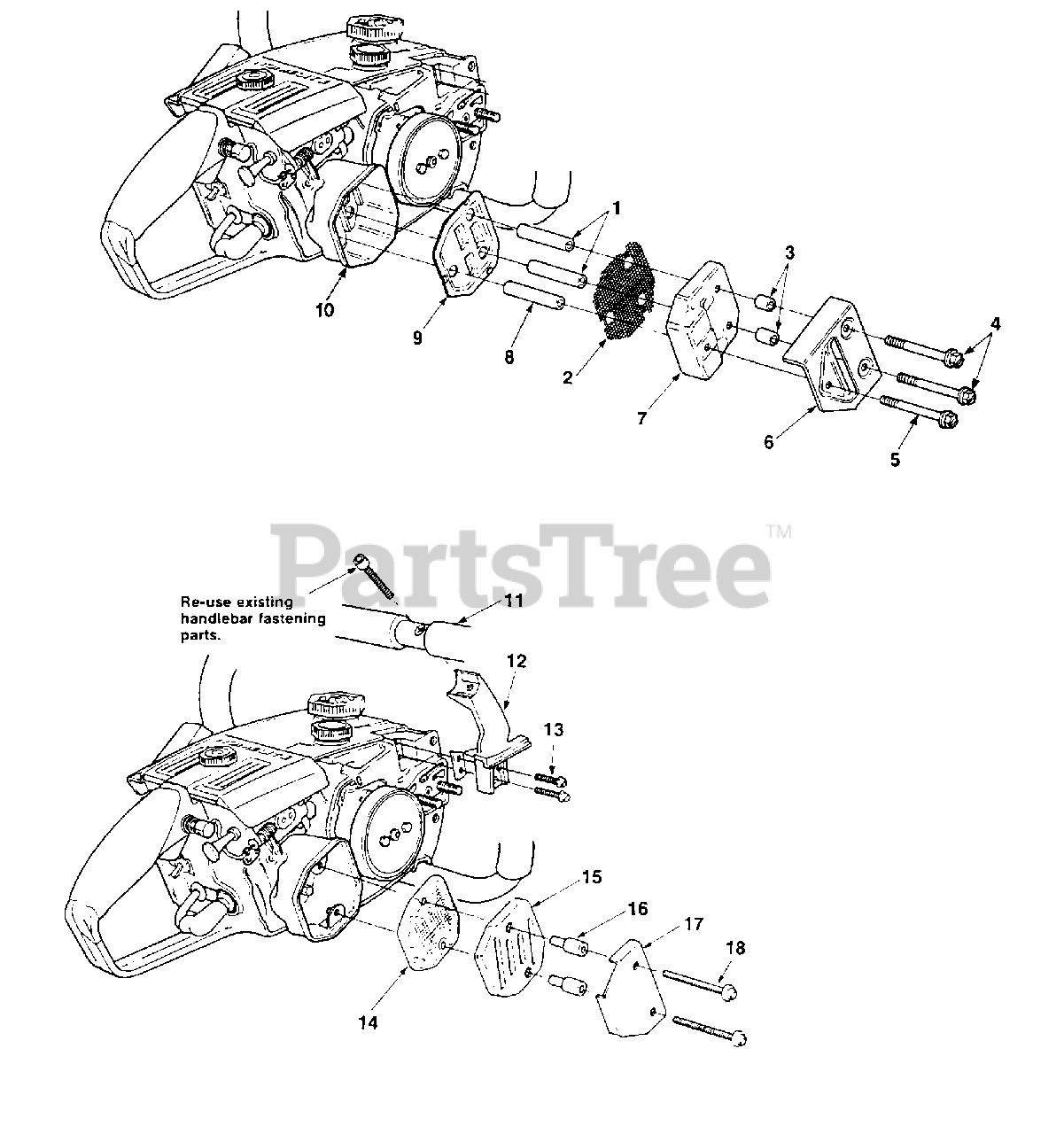 1
3
4
10
9
8
2
7
6
5

PartsTree™

Re-use existing handlebar fastening parts.

11
12
13
15
16
17
18
14