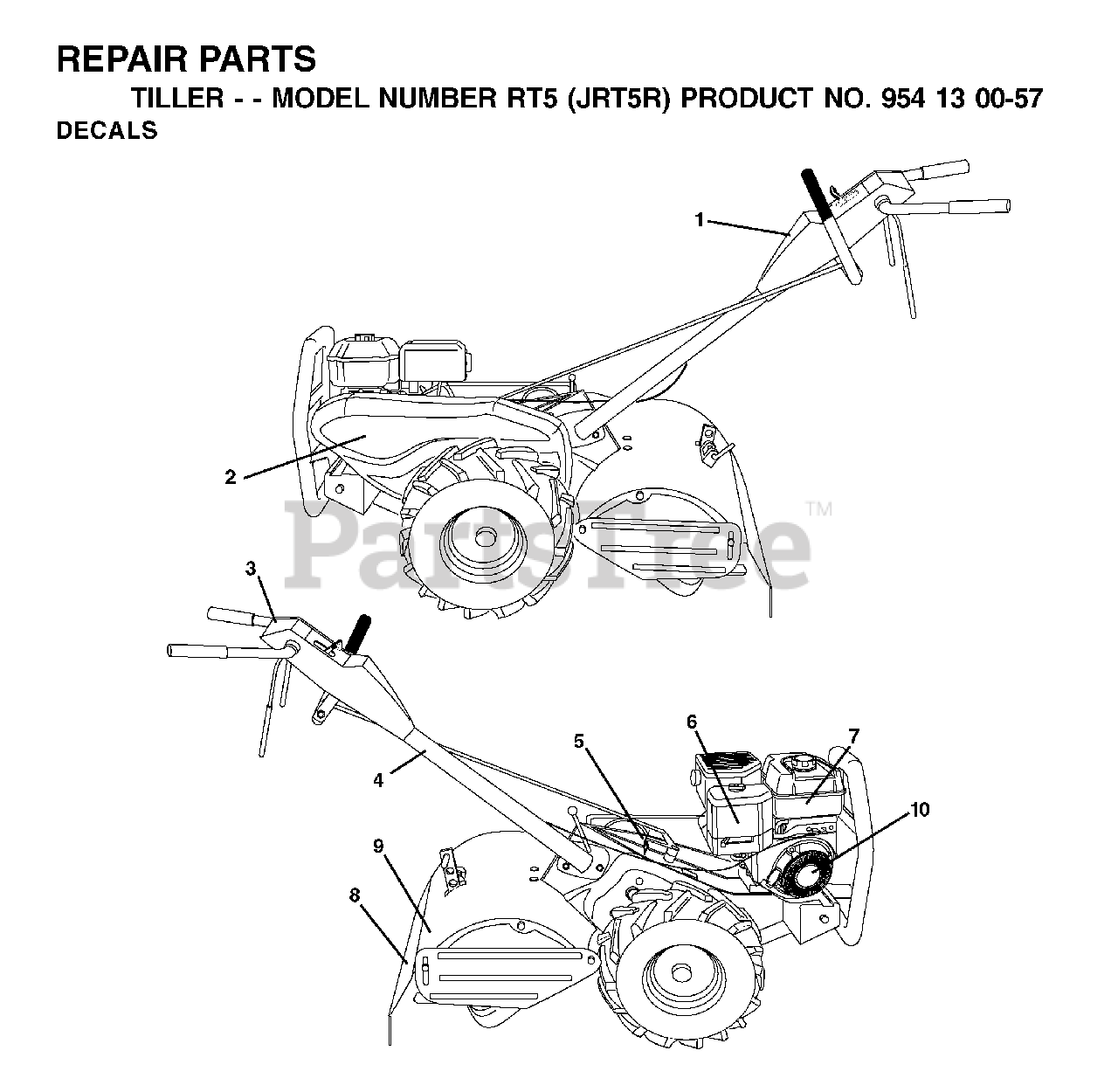 REPAIR PARTS
TILLER - - MODEL NUMBER RT5 (JRT5R) PRODUCT NO. 954 13 00-57
DECALS

1

2

PartsTree™

3

4

5

6

7

10

9

8