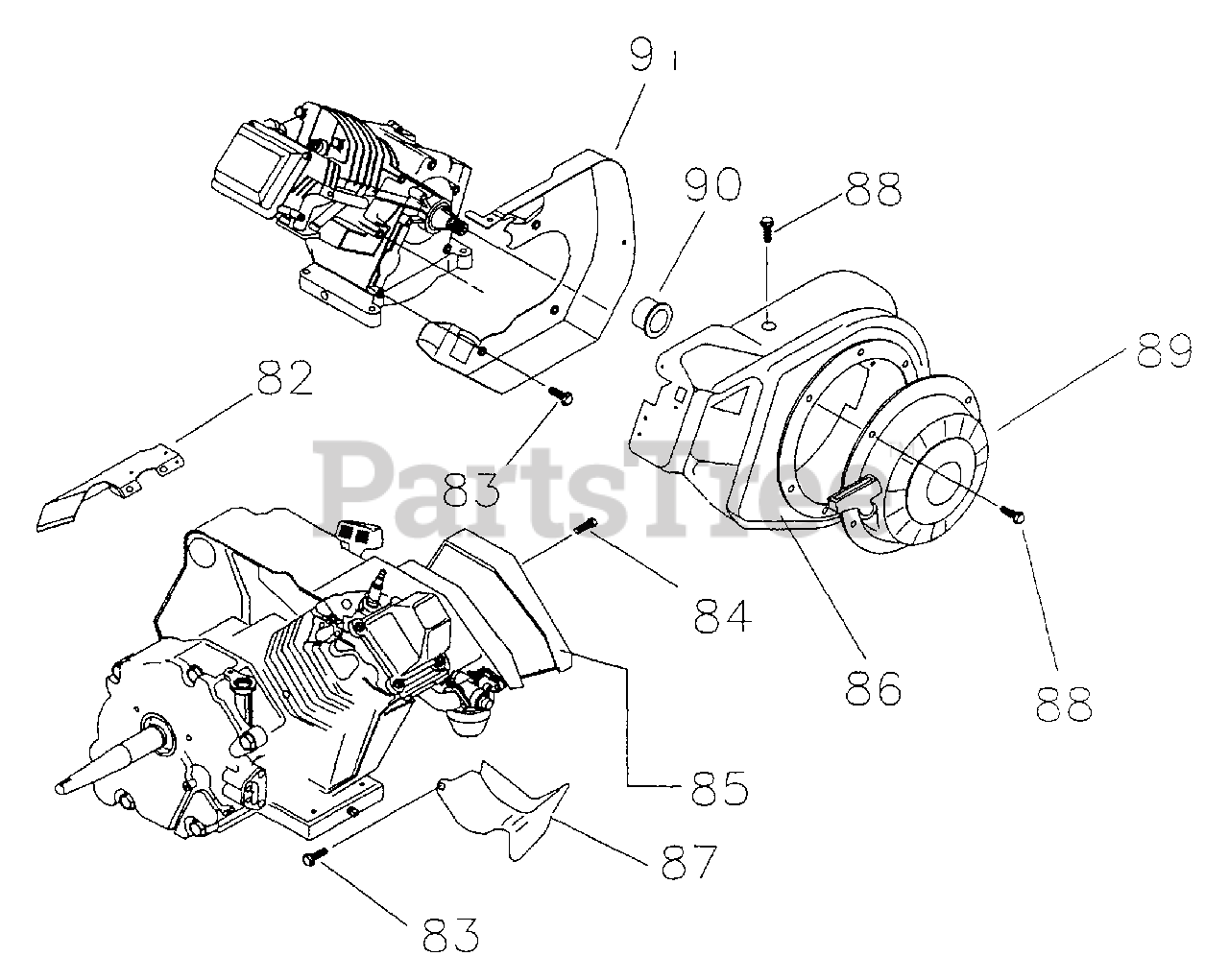 91
90
88
89
82
83
PartsTree
84
86
88
85
87
83