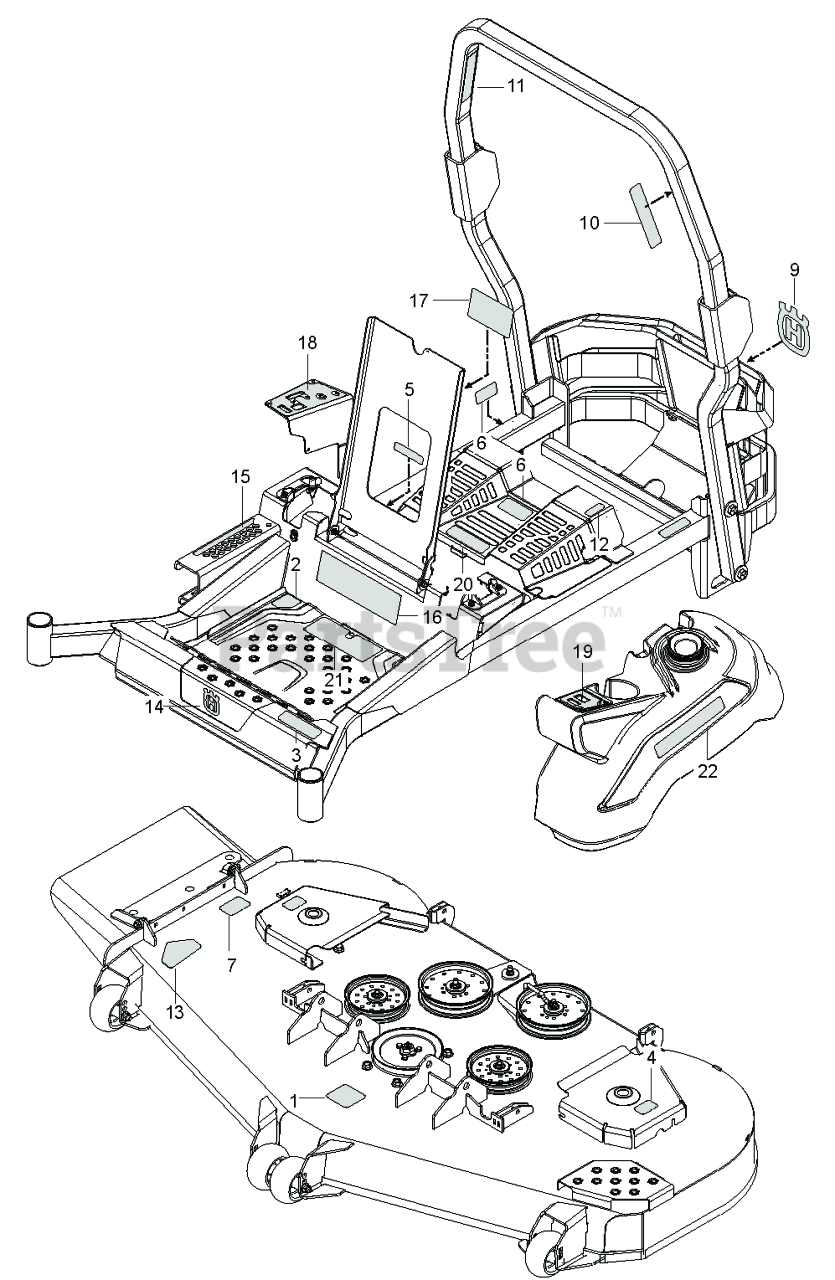 11
10
9
17
18
5
6
6
15
12
2
20
16
PartsTree™
19
21
14
3
22
7
13
4
1