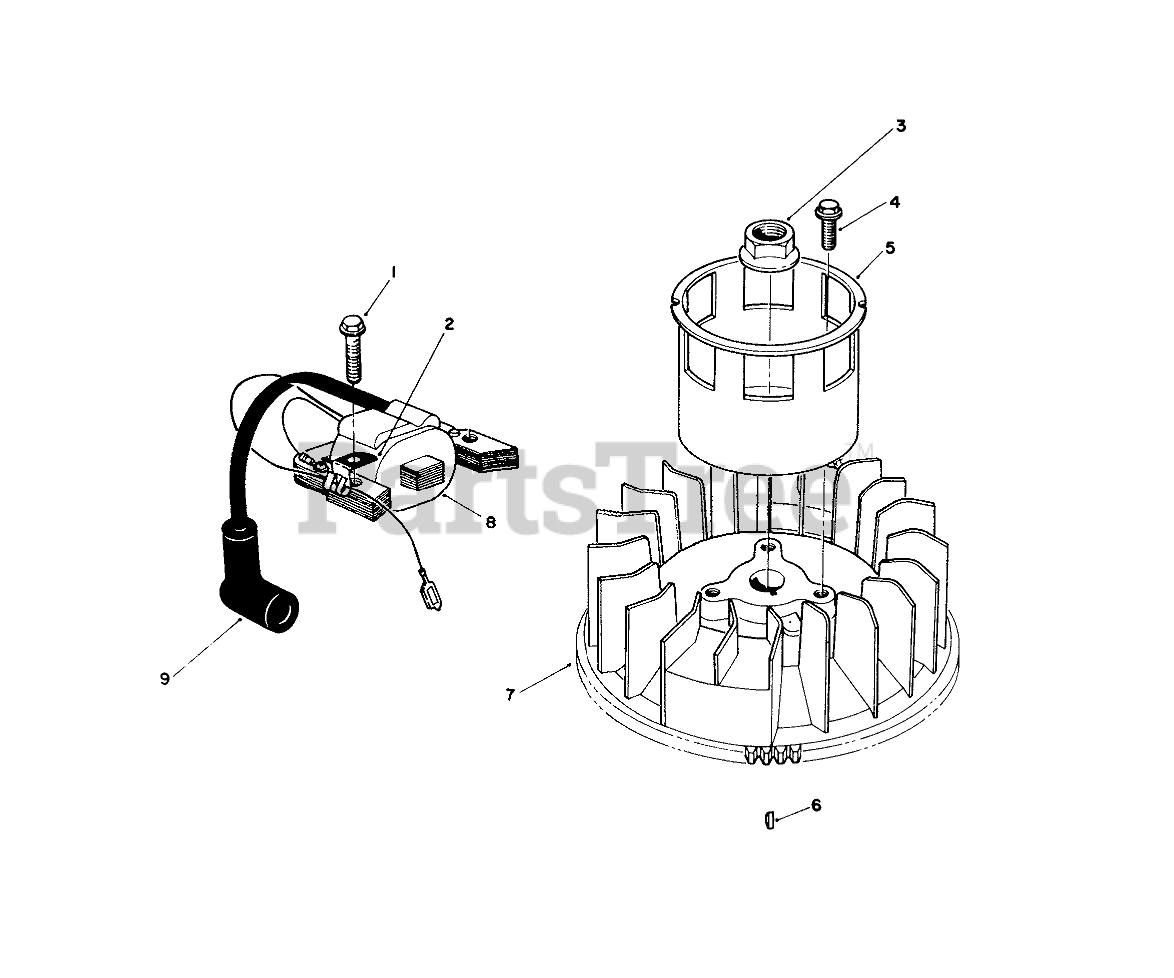 3

4

5

1

2

PartsTree

8

9

7

6