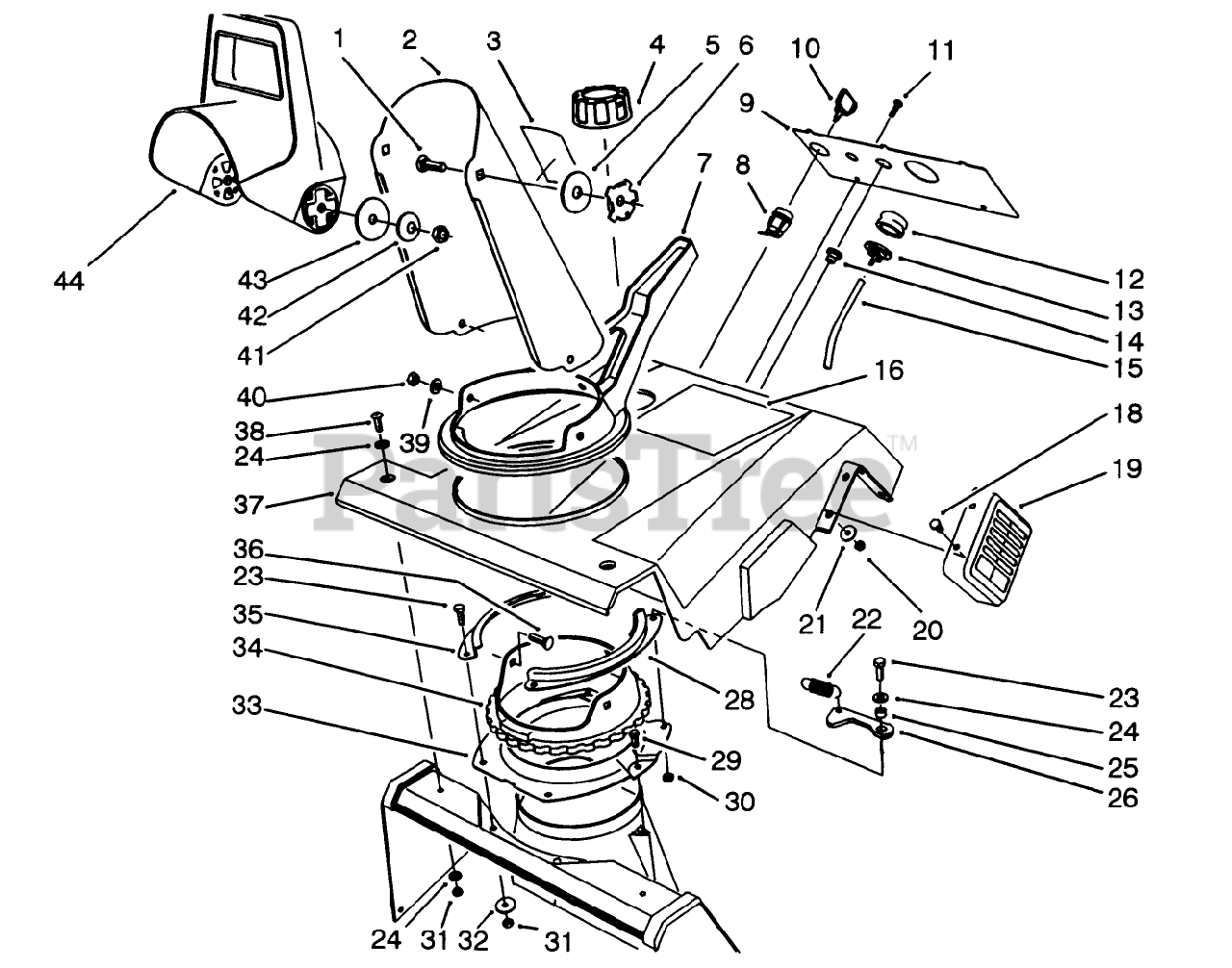 1 2 3 4 5 6 10 11 9 7 8 44 43 42 41 12 13 14 15 16 40 39 38 24 18 19 PartsTree™ 37 36 23 35 34 33 21 20 22 23 24 25 26 28 29 30 24 31 32 31