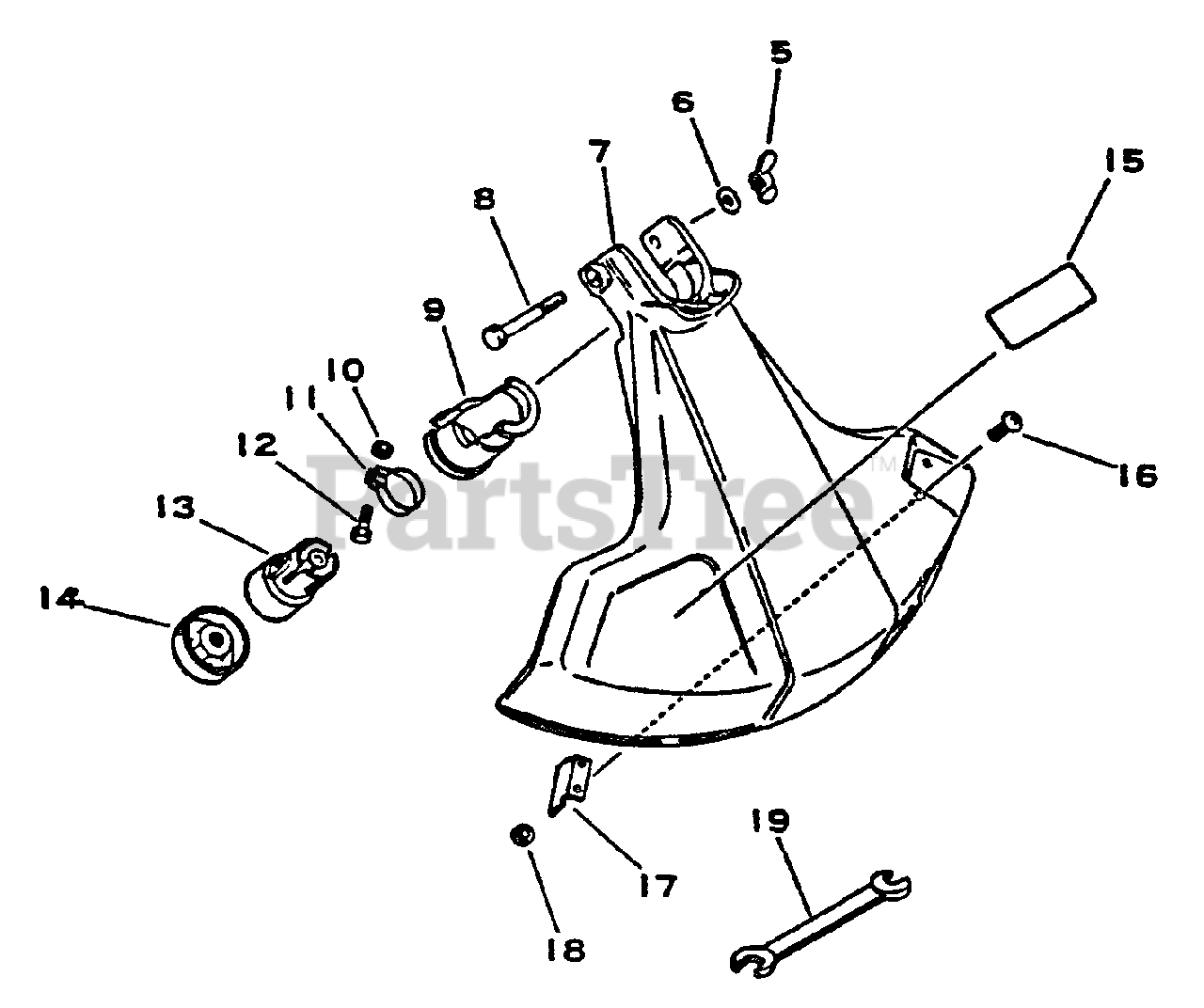 5
6
7
15
8
9
10
11
12
13
14
16
PartsTree™
17
18
19