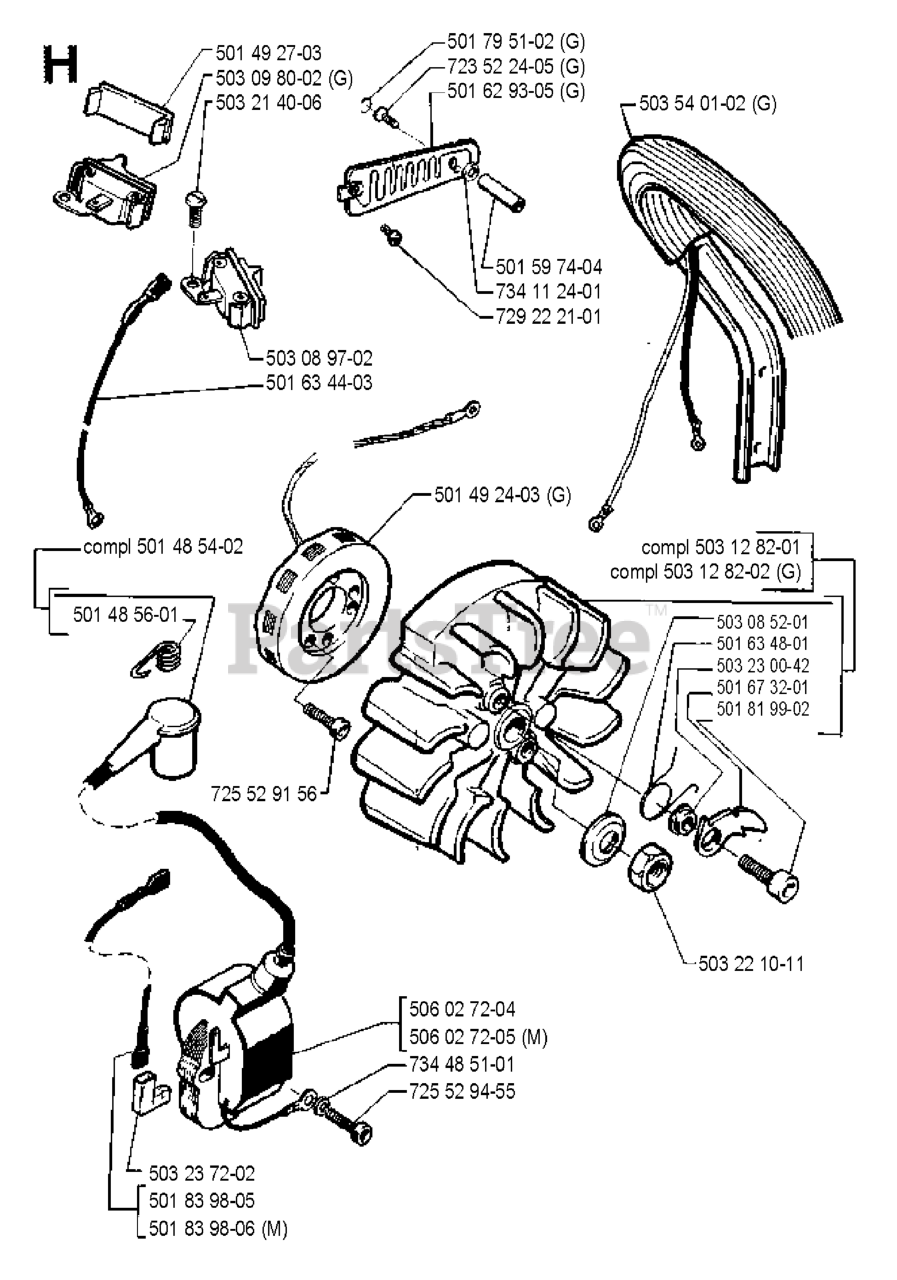 H

501 49 27-03
503 09 80-02 (G)
503 21 40-06

501 79 51-02 (G)
723 52 24-05 (G)
501 62 93-05 (G)

503 54 01-02 (G)

501 59 74-04
734 11 24-01
729 22 21-01

503 08 97-02
501 63 44-03

501 49 24-03 (G)

compl 501 48 54-02
501 48 56-01

compl 503 12 82-01
compl 503 12 82-02 (G)

PartsTree™

503 08 52-01
501 63 48-01
503 23 00-42
501 67 32-01
501 81 99-02

725 52 91 56

503 22 10-11

506 02 72-04
506 02 72-05 (M)
734 48 51-01
725 52 94-55

503 23 72-02
501 83 98-05
501 83 98-06 (M)