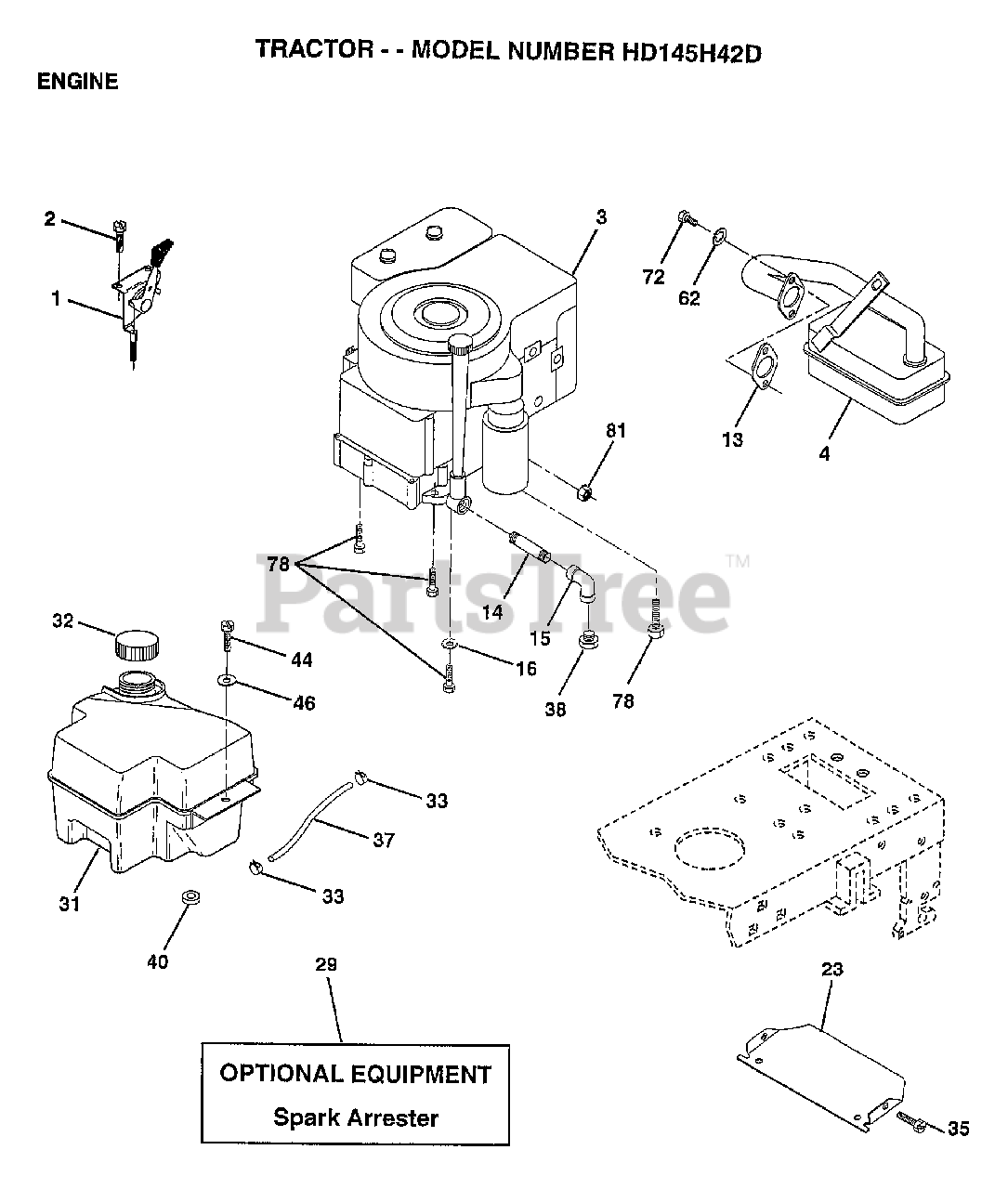 TRACTOR - - MODEL NUMBER HD145H42D

ENGINE

2
1
3
72
62
13
4
81
78
14
15
16
38
78
PartsTree™
32
44
46
33
37
33
31
40
29
23
35

OPTIONAL EQUIPMENT
Spark Arrester