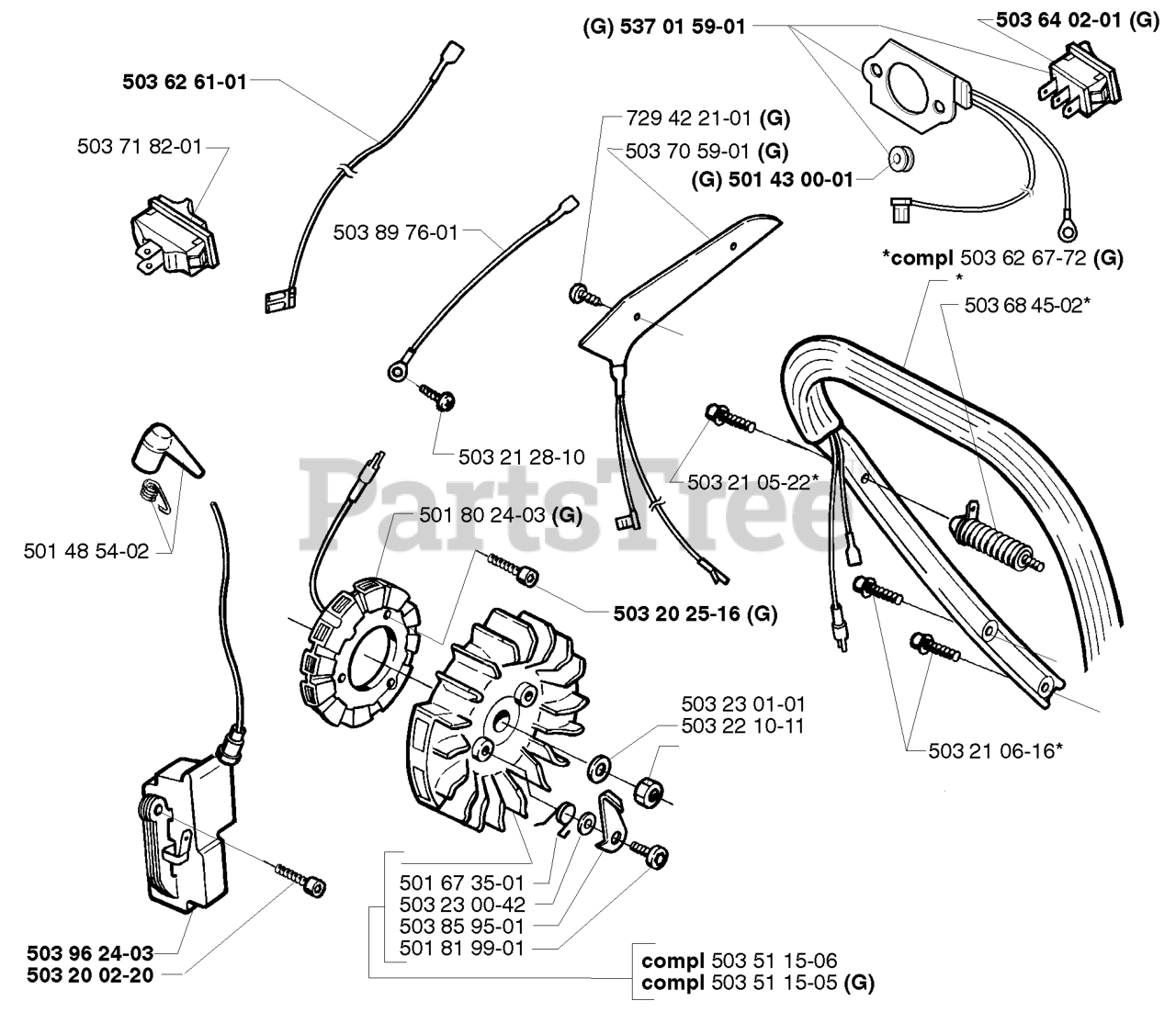 (G) 537 01 59-01

503 64 02-01 (G)

503 62 61-01

503 71 82-01

729 42 21-01 (G)

503 70 59-01 (G)

(G) 501 43 00-01

503 89 76-01

*compl 503 62 67-72 (G)

*

503 68 45-02*

503 21 28-10

503 21 05-22*

PartsTree

501 80 24-03 (G)

501 48 54-02

503 20 25-16 (G)

503 23 01-01

503 22 10-11

503 21 06-16*

501 67 35-01

503 23 00-42

503 85 95-01

501 81 99-01

503 96 24-03

503 20 02-20

compl 503 51 15-06

compl 503 51 15-05 (G)