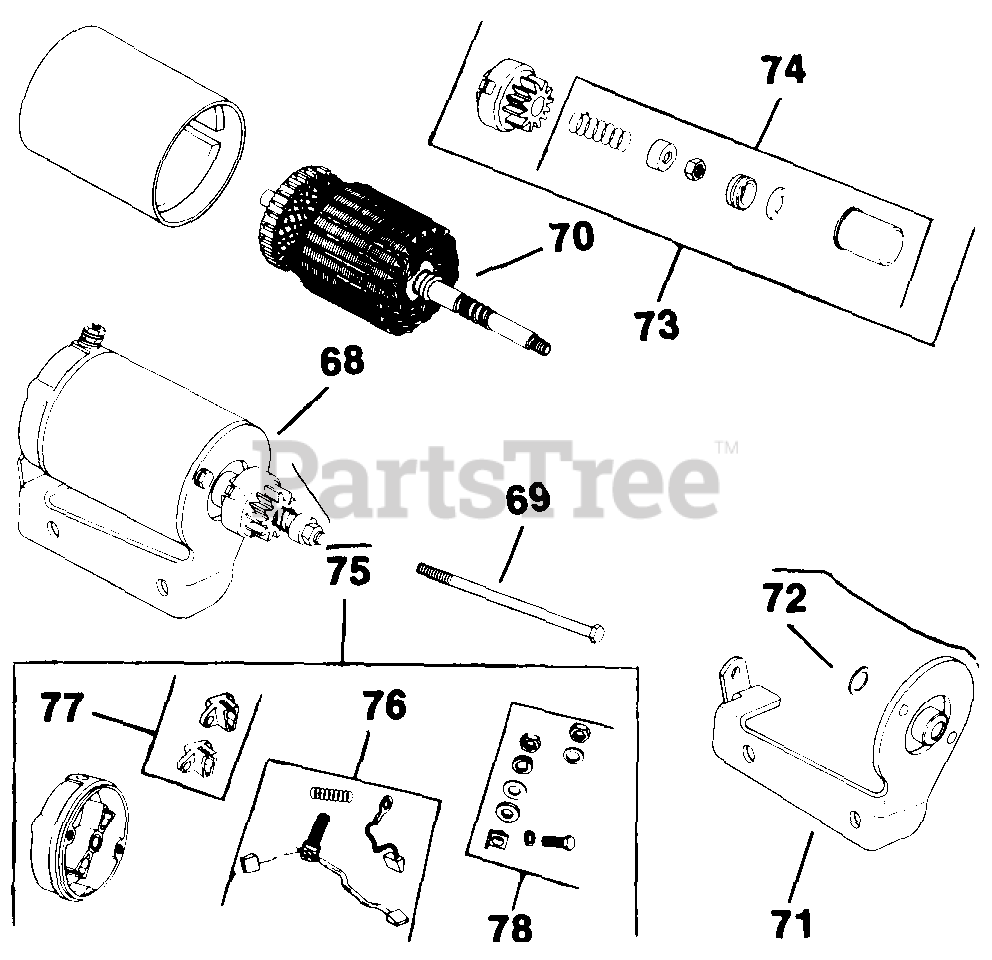 74

70

73

68

PartsTree™

69

75

72

77

76

78

71