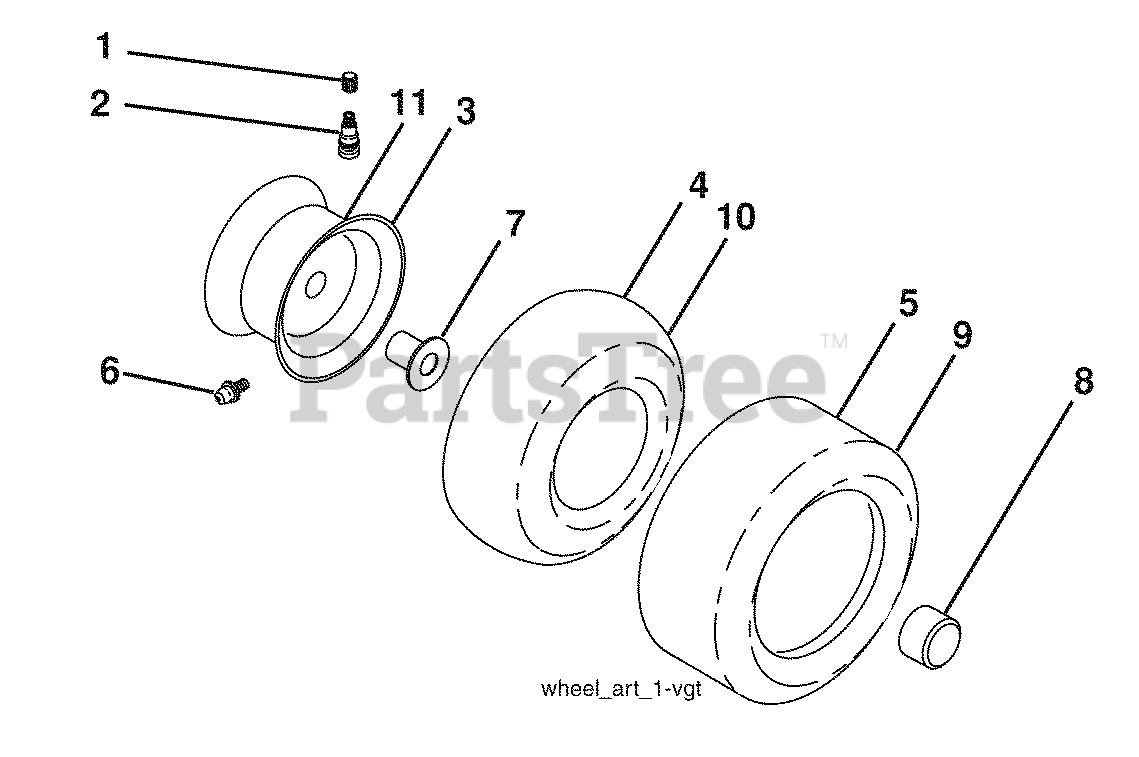 1
2
11
3
4
10
7
5
9
8
6
PartsTree™
wheel_art_1-vgt