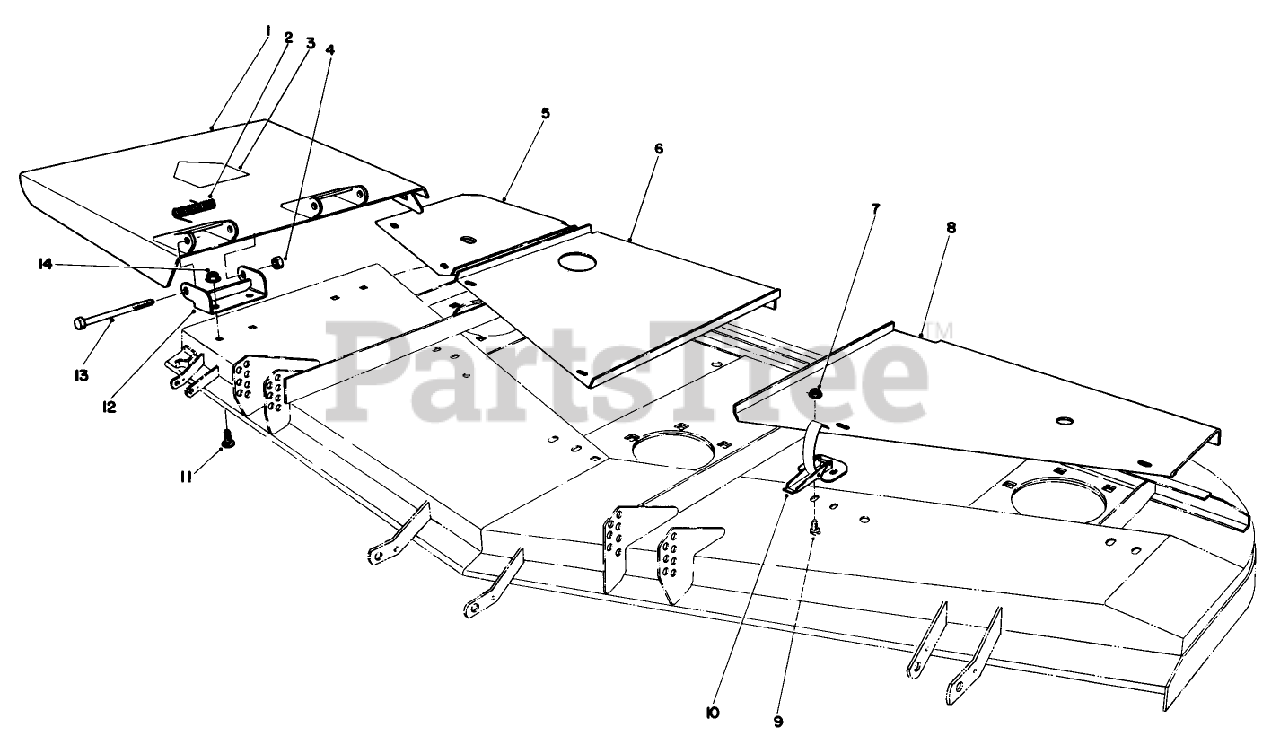 1
2
3
4
5
6
7
8
14
13
12
11
10
9
PartsTree™