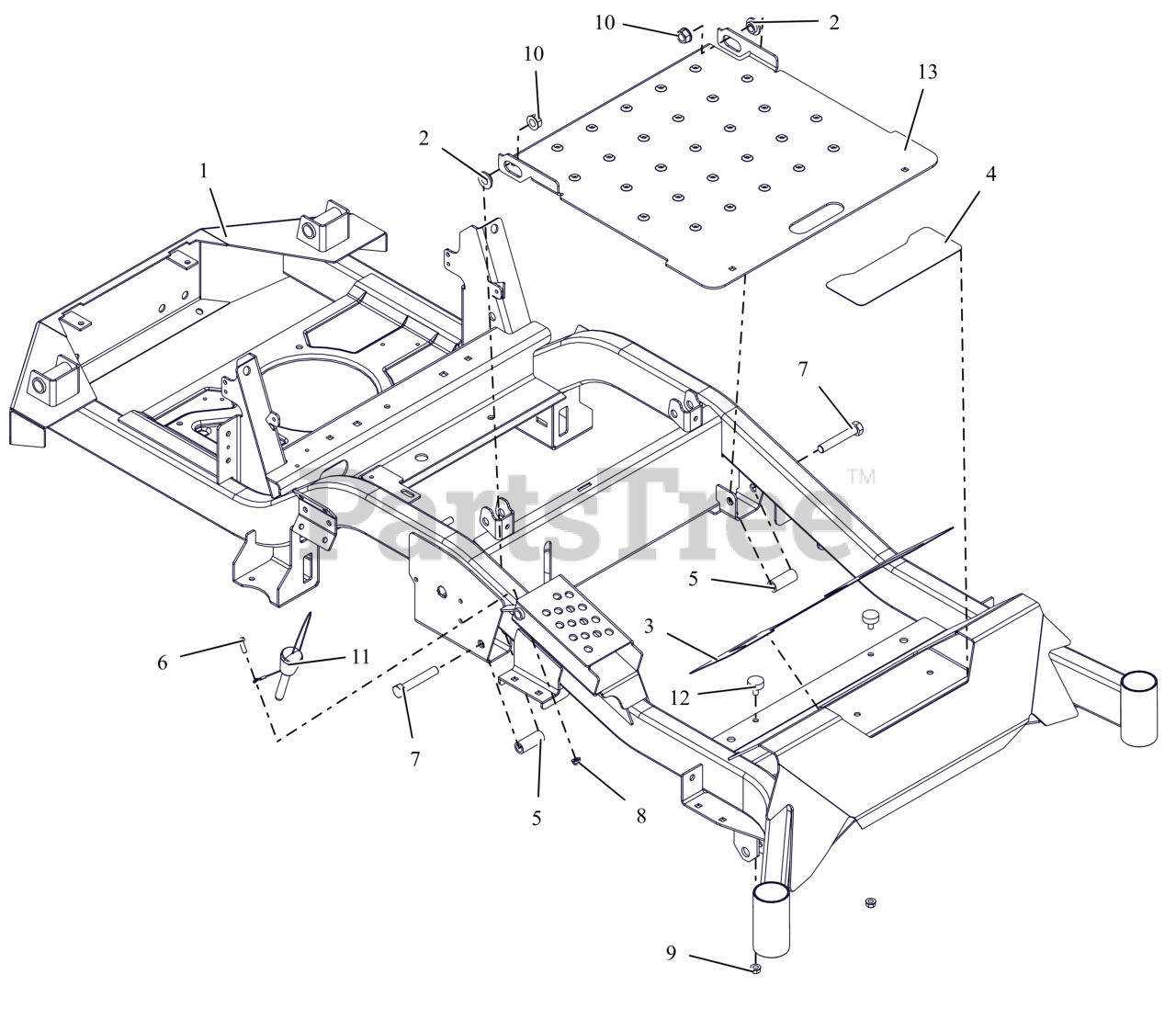 10
2
10
13
2
1
4
7
PartsTree™
5
3
6
11
12
7
5
8
9