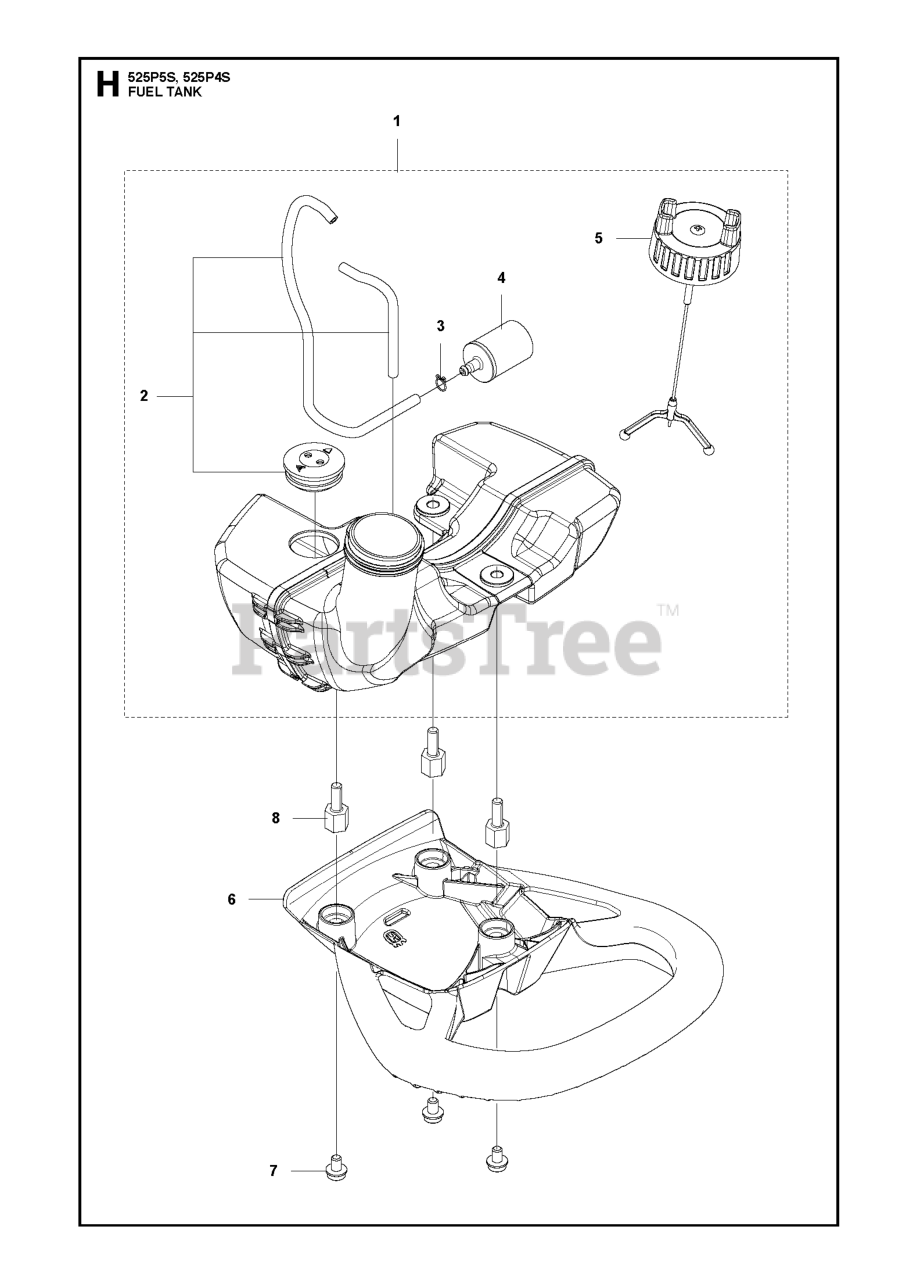 H 525P5S, 525P4S
FUEL TANK

1
5
4
3
2
PartsTree™
8
6
7