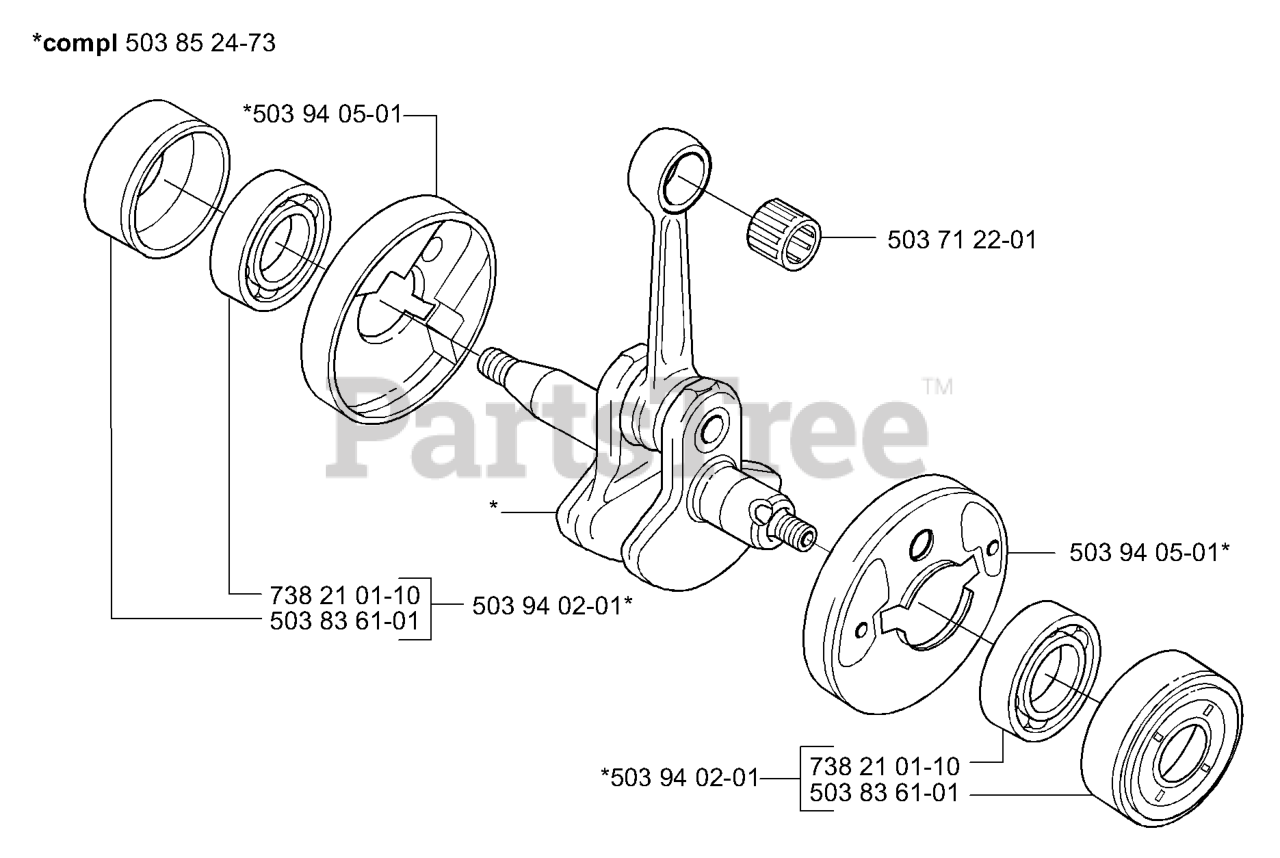 *compl 503 85 24-73

*503 94 05-01

503 71 22-01

PartsTree™

*

503 94 05-01*

738 21 01-10
503 83 61-01

503 94 02-01*

*503 94 02-01

738 21 01-10
503 83 61-01