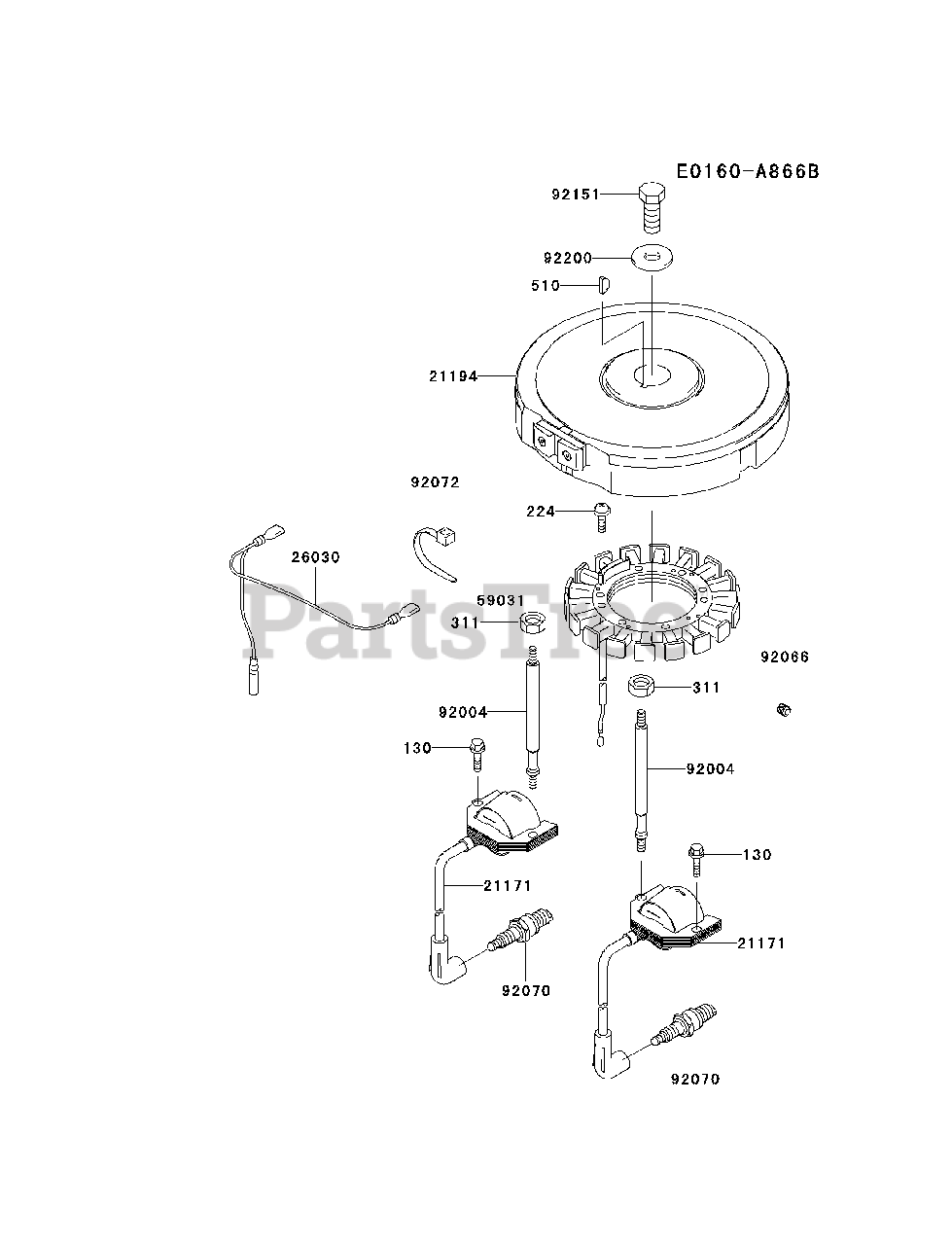 E0160-A866B

92151
92200
510
21194
92072
224
26030
59031
311
92066
311
92004
130
92004
130
21171
21171
92070
92070

PartsTree