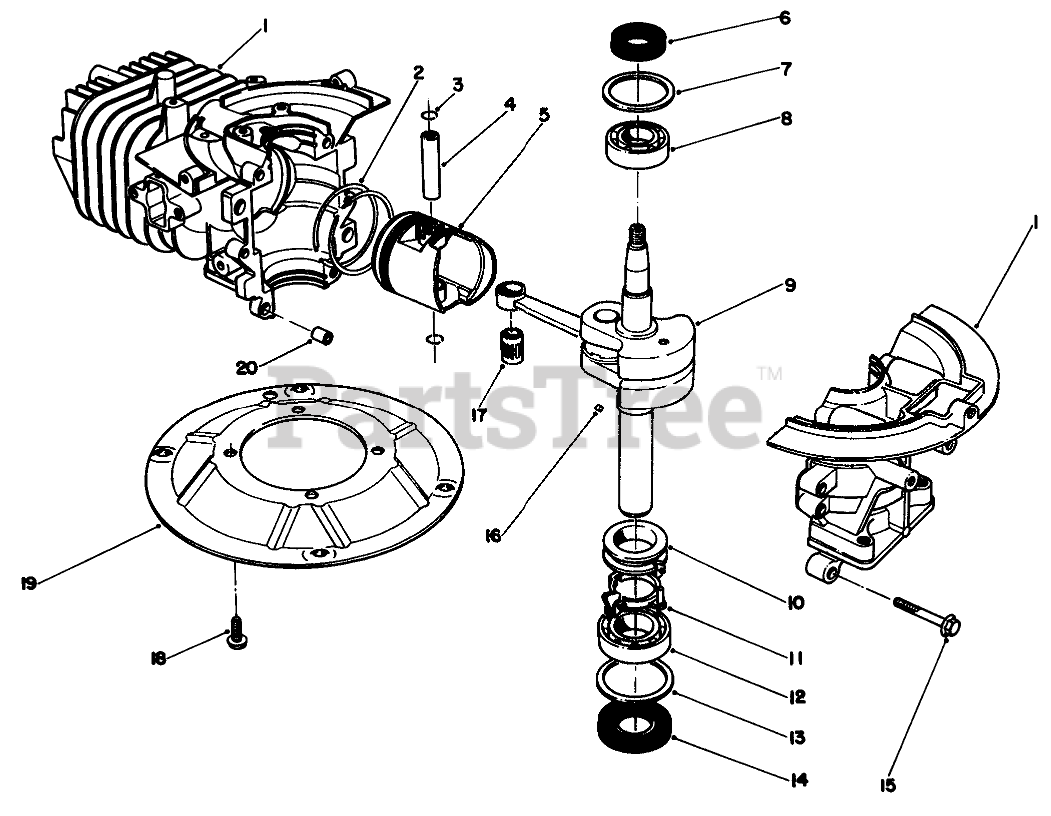 1
2
3
4
5
6
7
8
9
1
20
17
PartsTree™
16
19
18
10
11
12
13
14
15