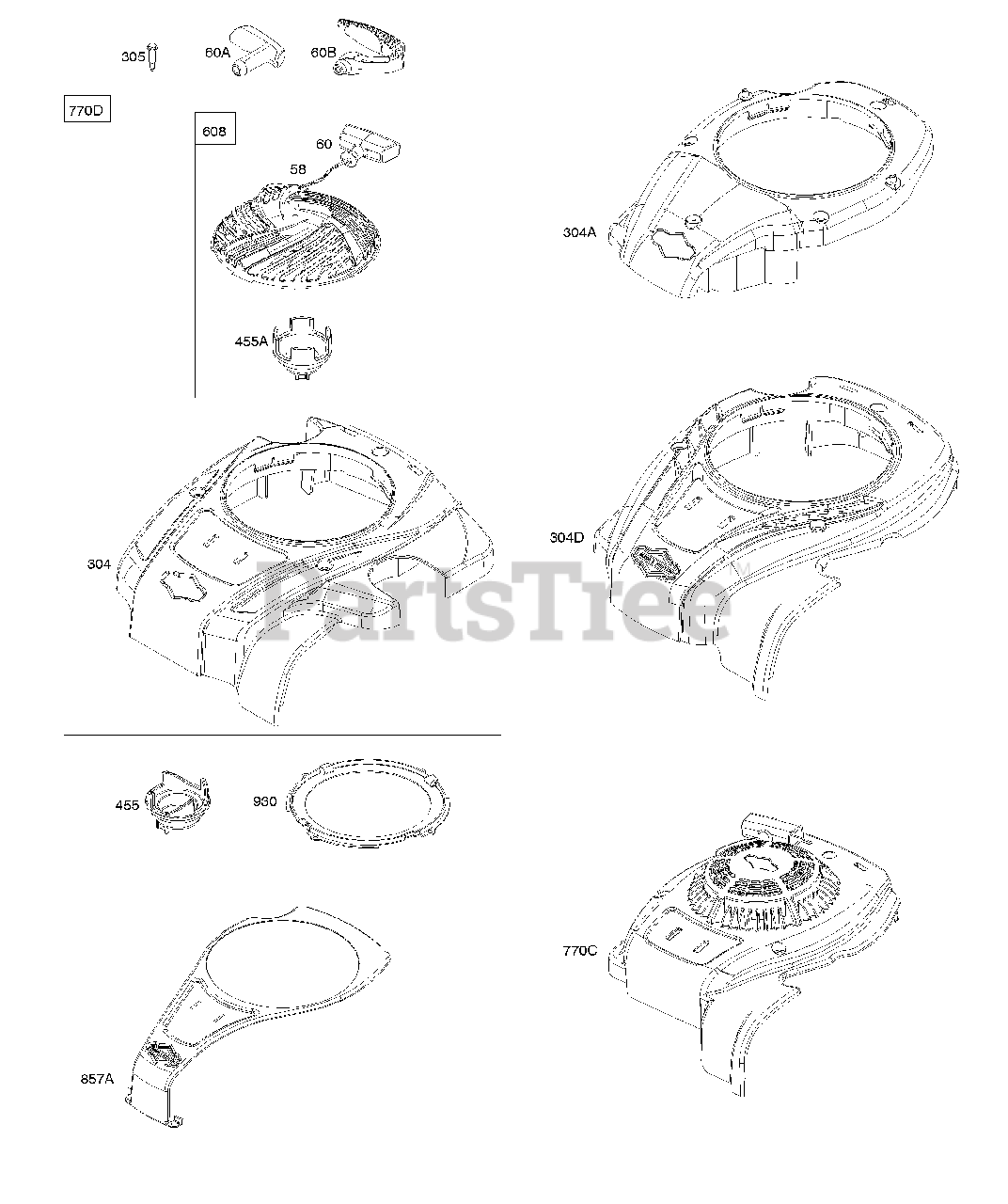 305
60A
60B
770D
608
60
58
455A
304A
304
304D
PartsTree
455
930
857A
770C