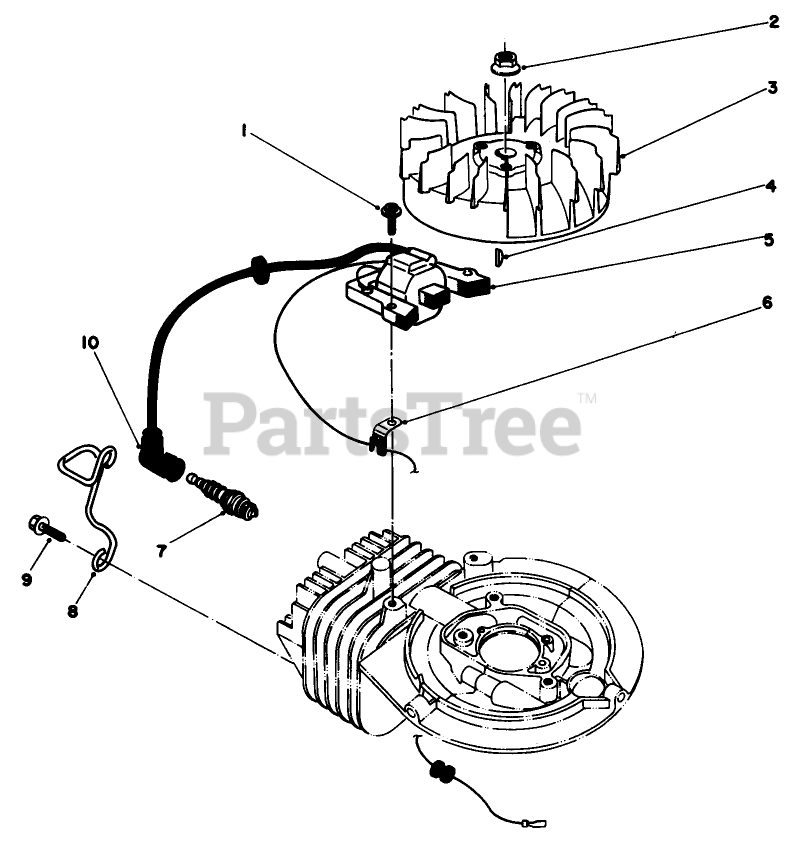 2
3
1
4
5
6
10
PartsTree™
7
9
8